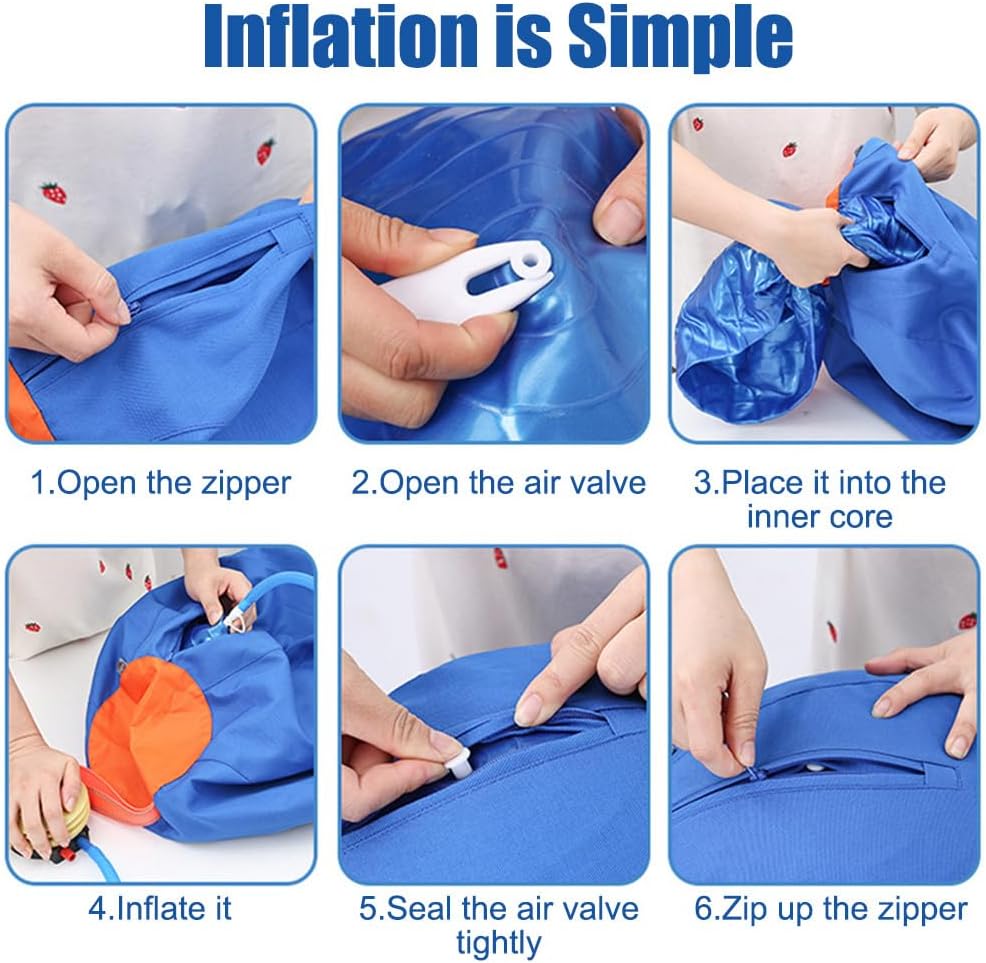 Inflation is Simple

1.Open the zipper

2.Open the air valve

3.Place it into the inner core

4.Inflate it

5.Seal the air valve tightly

6.Zip up the zipper