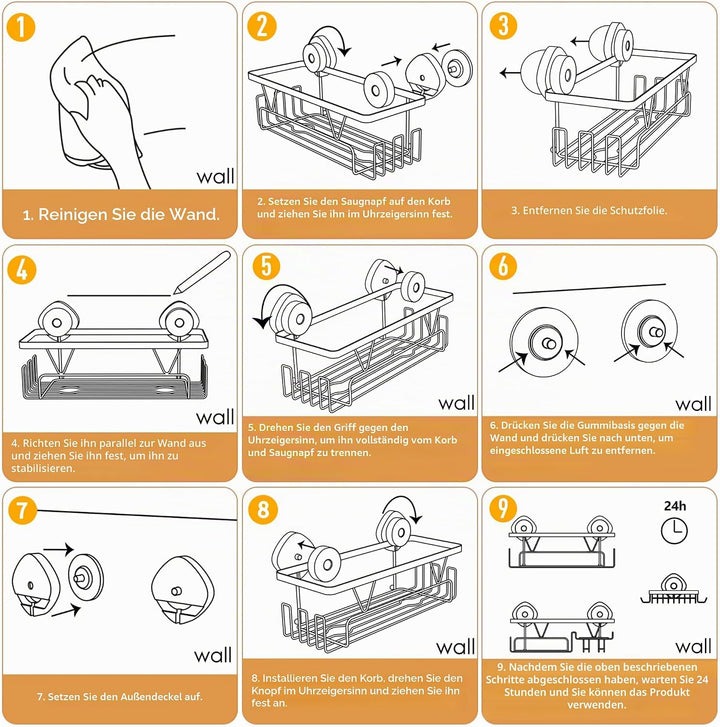 1

wall

1. Reinigen Sie die Wand.

2

2. Setzen Sie den Saugnapf auf den Korb und ziehen Sie ihn im Uhrzeigersinn fest.

3

3. Entfernen Sie die Schutzfolie.

4

wall

4. Richten Sie ihn parallel zur Wand aus und ziehen Sie ihn fest, um ihn zu stabilisieren.

5

wall

5. Drehen Sie den Griff gegen den Uhrzeigersinn, um ihn vollständig vom Korb und Saugnapf zu trennen.

6

wall

6. Drücken Sie die Gummibasis gegen die Wand und drücken Sie nach unten, um eingeschlossene Luft zu entfernen.

7

wall

7. Setzen Sie den Außendeckel auf.

8

wall

8. Installieren Sie den Korb, drehen Sie den Knopf im Uhrzeigersinn und ziehen Sie ihn fest an.

9

24h

wall

9. Nachdem Sie die oben beschriebenen Schritte abgeschlossen haben, warten Sie 24 Stunden und Sie können das Produkt verwenden.