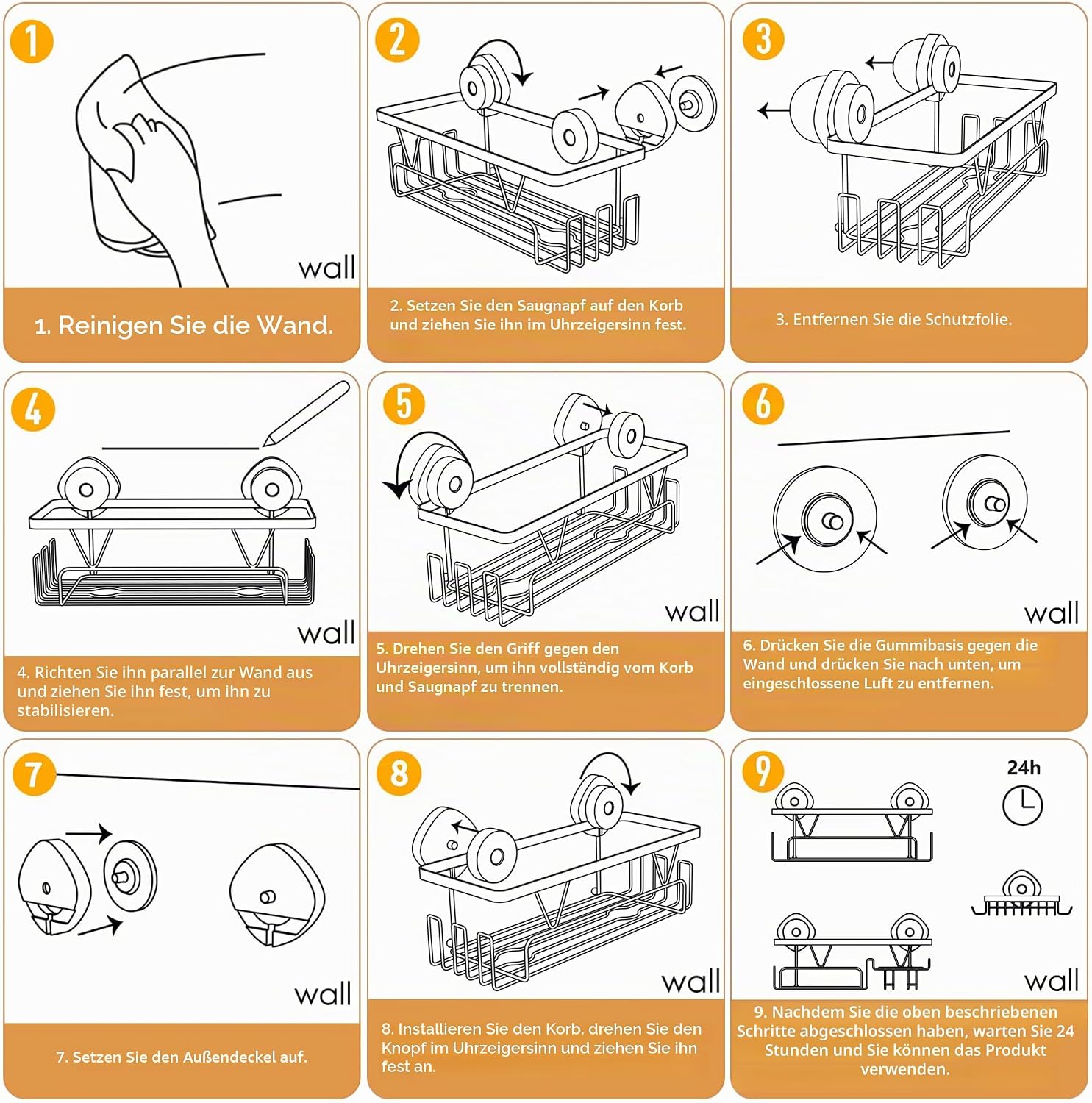 1

wall

1. Reinigen Sie die Wand.

2

2. Setzen Sie den Saugnapf auf den Korb und ziehen Sie ihn im Uhrzeigersinn fest.

3

3. Entfernen Sie die Schutzfolie.

4

wall

4. Richten Sie ihn parallel zur Wand aus und ziehen Sie ihn fest, um ihn zu stabilisieren.

5

wall

5. Drehen Sie den Griff gegen den Uhrzeigersinn, um ihn vollständig vom Korb und Saugnapf zu trennen.

6

wall

6. Drücken Sie die Gummibasis gegen die Wand und drücken Sie nach unten, um eingeschlossene Luft zu entfernen.

7

wall

7. Setzen Sie den Außendeckel auf.

8

wall

8. Installieren Sie den Korb, drehen Sie den Knopf im Uhrzeigersinn und ziehen Sie ihn fest an.

9

24h

wall

9. Nachdem Sie die oben beschriebenen Schritte abgeschlossen haben, warten Sie 24 Stunden und Sie können das Produkt verwenden.