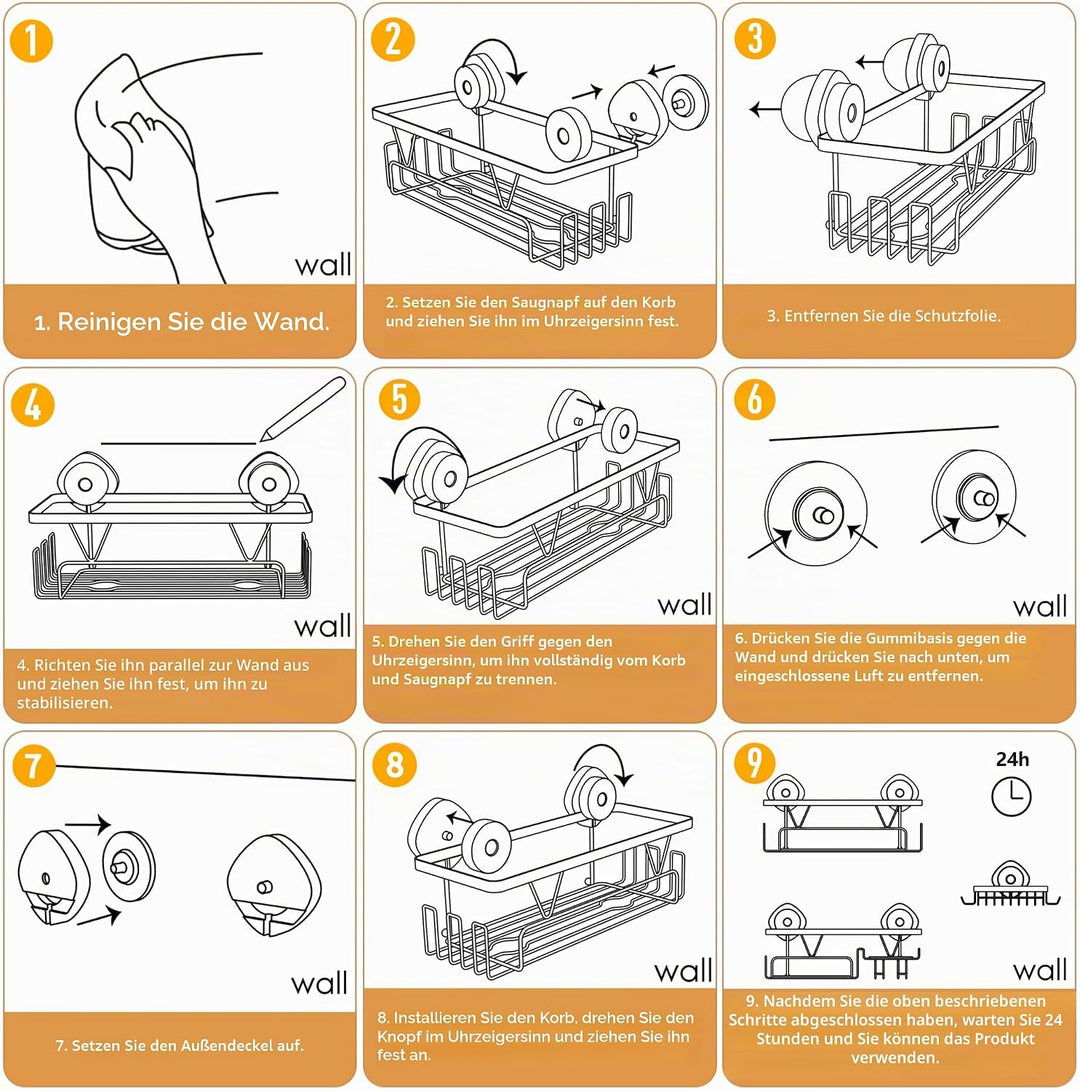 1

wall

1. Reinigen Sie die Wand.

2

2. Setzen Sie den Saugnapf auf den Korb und ziehen Sie ihn im Uhrzeigersinn fest.

3

3. Entfernen Sie die Schutzfolie.

4

wall

4. Richten Sie ihn parallel zur Wand aus und ziehen Sie ihn fest, um ihn zu stabilisieren.

5

wall

5. Drehen Sie den Griff gegen den Uhrzeigersinn, um ihn vollständig vom Korb und Saugnapf zu trennen.

6

wall

6. Drücken Sie die Gummibasis gegen die Wand und drücken Sie nach unten, um eingeschlossene Luft zu entfernen.

7

wall

7. Setzen Sie den Außendeckel auf.

8

wall

8. Installieren Sie den Korb, drehen Sie den Knopf im Uhrzeigersinn und ziehen Sie ihn fest an.

9

24h

wall

9. Nachdem Sie die oben beschriebenen Schritte abgeschlossen haben, warten Sie 24 Stunden und Sie können das Produkt verwenden.