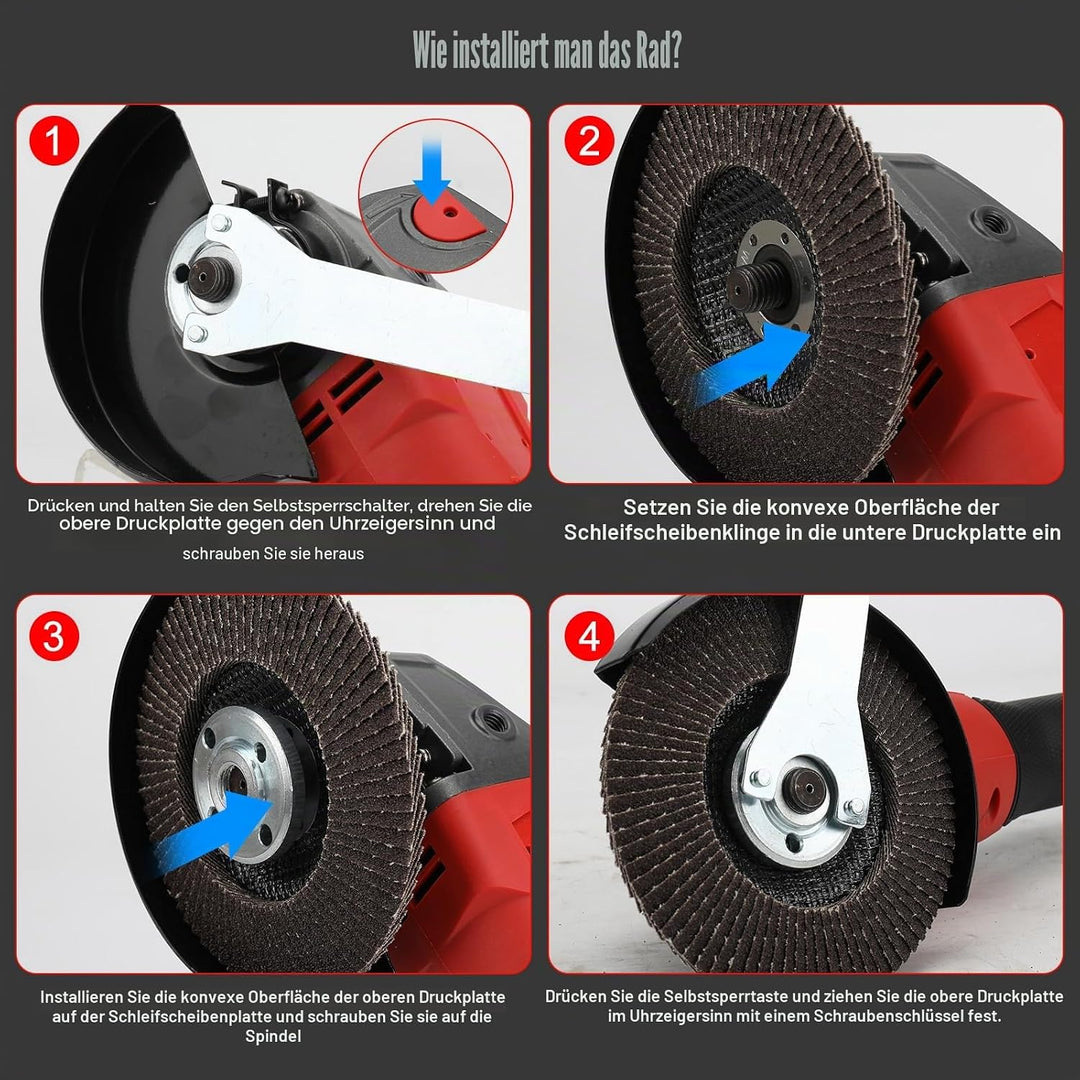 Wie installiert man das Rad?

1

Drücken und halten Sie den Selbstsperrschalter, drehen Sie die obere Druckplatte gegen den Uhrzeigersinn und

schrauben Sie sie heraus

2

Setzen Sie die konvexe Oberfläche der Schleifscheibenklinge in die untere Druckplatte ein

3

Installieren Sie die konvexe Oberfläche der oberen Druckplatte auf der Schleifscheibenplatte und schrauben Sie sie auf die Spindel

4

Drücken Sie die Selbstsperrtaste und ziehen Sie die obere Druckplatte im Uhrzeigersinn mit einem Schraubenschlüssel fest.