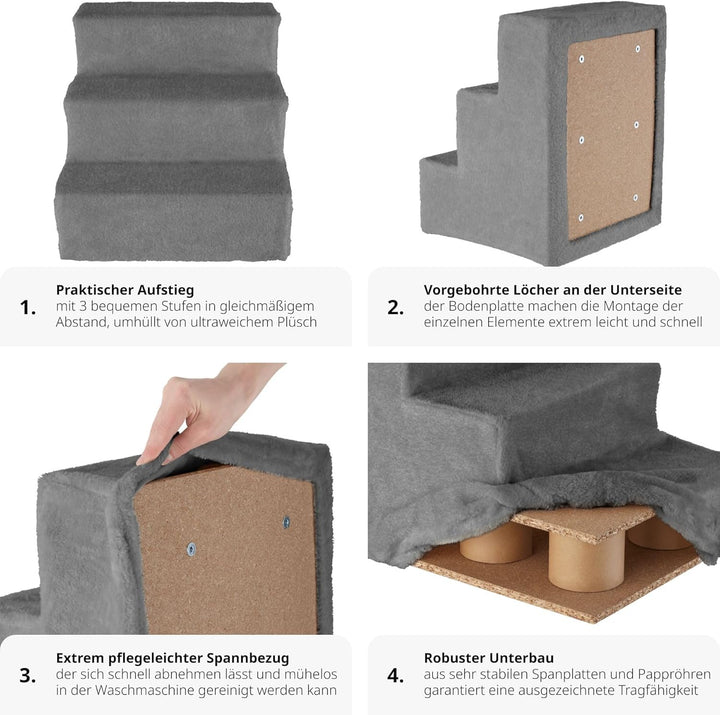 1.
Praktischer Aufstieg
mit 3 bequemen Stufen in gleichmäßigem Abstand, umhüllt von ultraweichem Plüsch

2.
Vorgebohrte Löcher an der Unterseite
der Bodenplatte machen die Montage der einzelnen Elemente extrem leicht und schnell

3.
Extrem pflegeleichter Spannbezug
der sich schnell abnehmen lässt und mühelos in der Waschmaschine gereinigt werden kann

4.
Robuster Unterbau
aus sehr stabilen Spanplatten und Pappröhren garantiert eine ausgezeichnete Tragfähigkeit