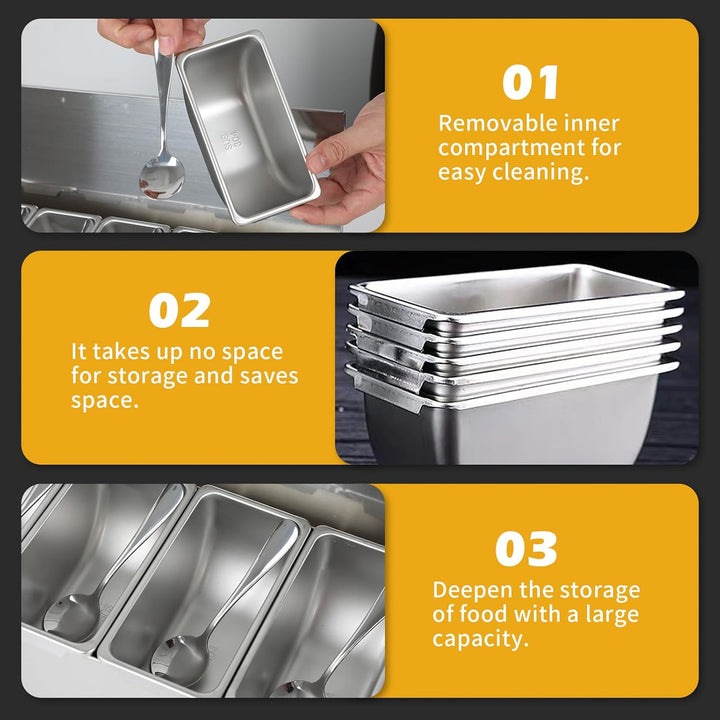 SUS 304

01

Removable inner compartment for easy cleaning.

02

It takes up no space for storage and saves space.

03

Deepen the storage of food with a large capacity.