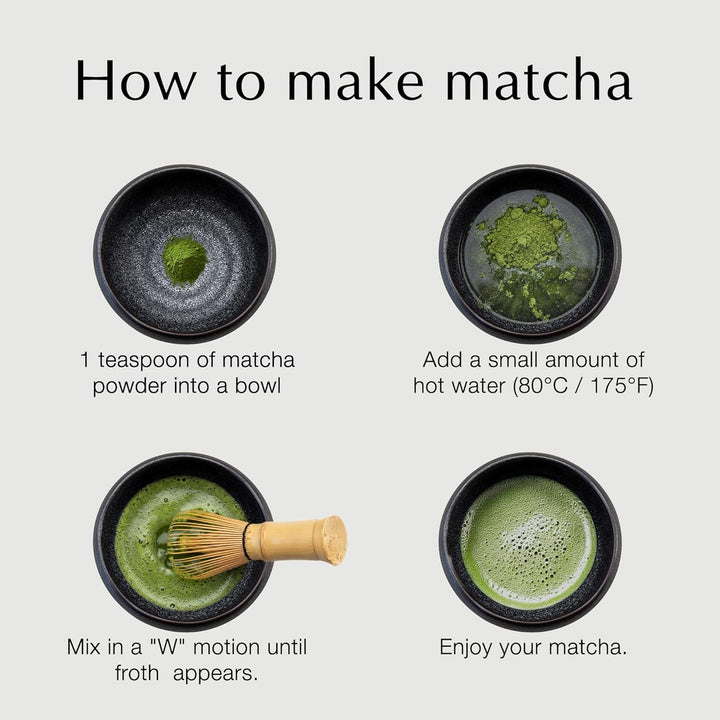 How to make matcha

1 teaspoon of matcha powder into a bowl

Add a small amount of hot water (80°C / 175°F)

Mix in a "W" motion until froth appears.

Enjoy your matcha.