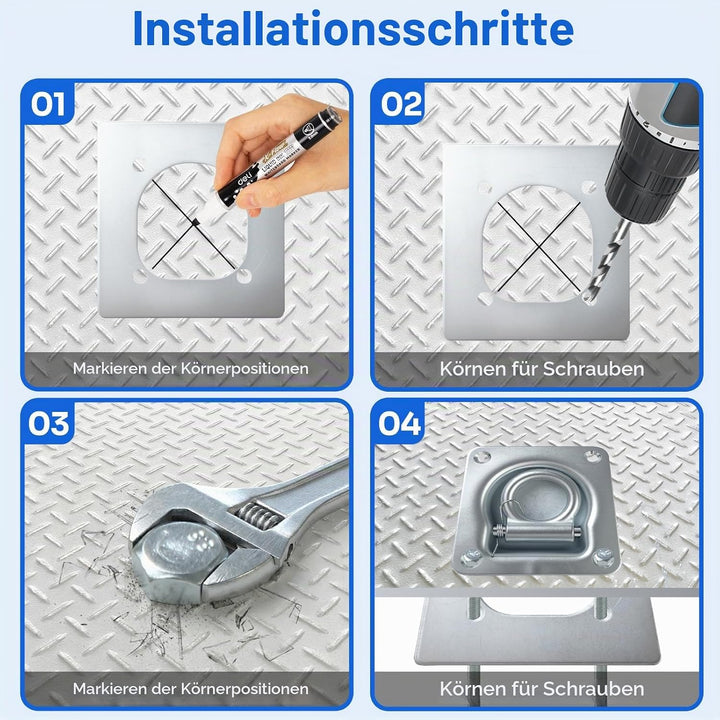 Installationsschritte

01

deli

Markieren der Körnerpositionen

02

Körnen für Schrauben

03

Markieren der Körnerpositionen

04

Körnen für Schrauben