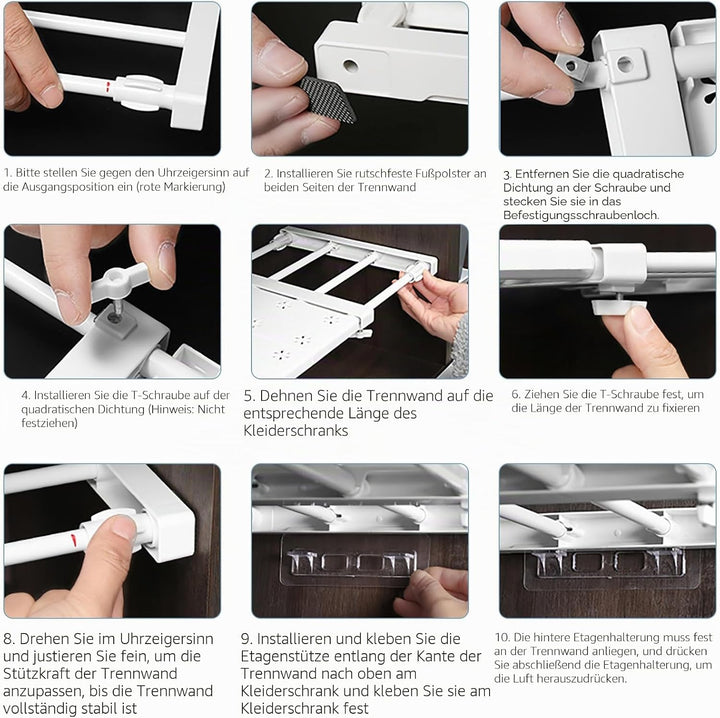 1. Bitte stellen Sie gegen den Uhrzeigersinn auf die Ausgangsposition ein (rote Markierung)

2. Installieren Sie rutschfeste Fußpolster an beiden Seiten der Trennwand

3. Entfernen Sie die quadratische Dichtung an der Schraube und stecken Sie sie in das Befestigungsschraubenloch.

4. Installieren Sie die T-Schraube auf der quadratischen Dichtung (Hinweis: Nicht festziehen)

5. Dehnen Sie die Trennwand auf die entsprechende Länge des Kleiderschranks

6. Ziehen Sie die T-Schraube fest, um die Länge der Trennwand zu fixieren

8. Drehen Sie im Uhrzeigersinn und justieren Sie fein, um die Stützkraft der Trennwand anzupassen, bis die Trennwand vollständig stabil ist

9. Installieren und kleben Sie die Etagenstütze entlang der Kante der Trennwand nach oben am Kleiderschrank und kleben Sie sie am Kleiderschrank fest

10. Die hintere Etagenhalterung muss fest an der Trennwand anliegen, und drücken Sie abschließend die Etagenhalterung, um die Luft herauszudrücken.