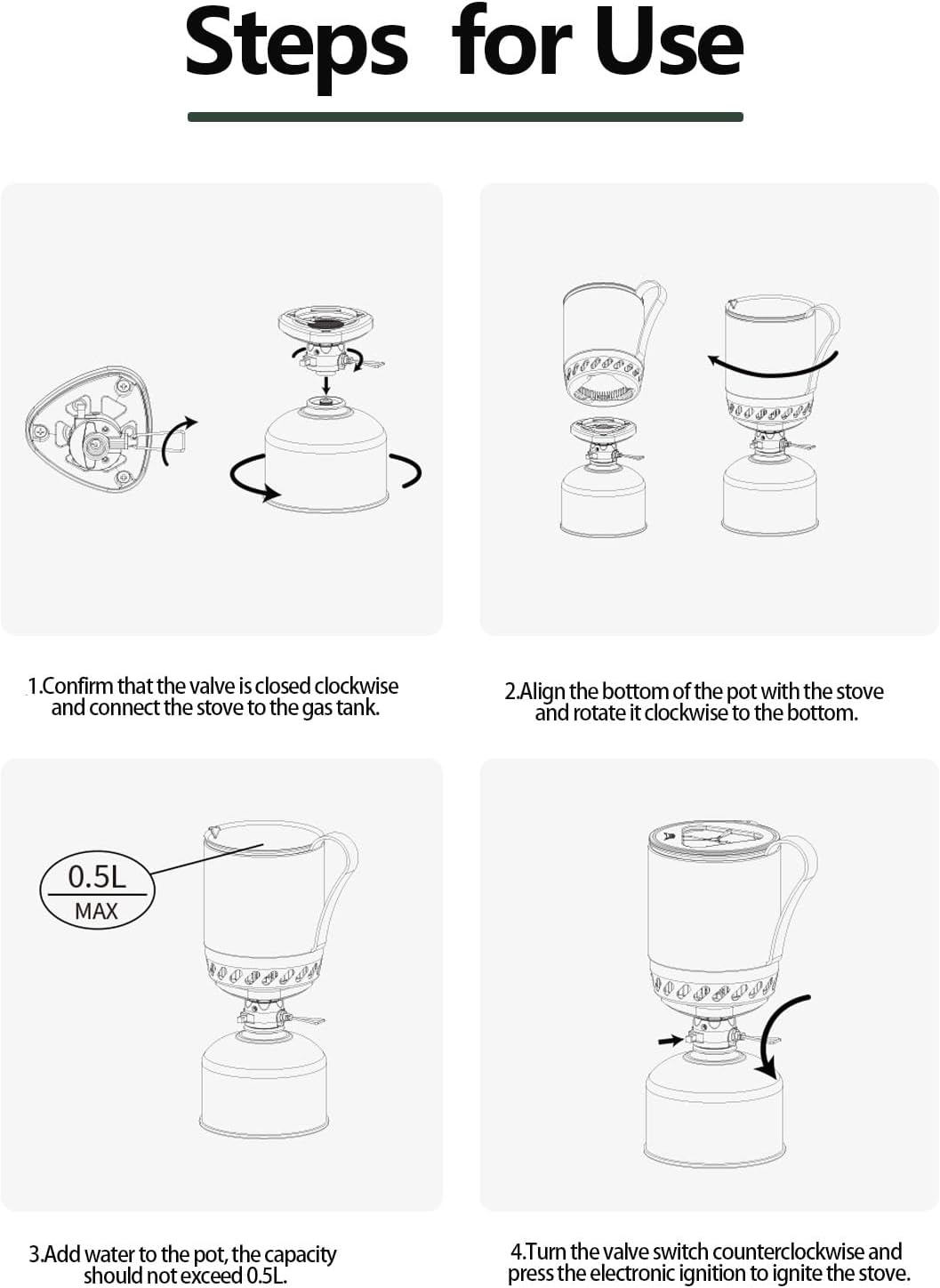 Steps for Use

1.Confirm that the valve is closed clockwise and connect the stove to the gas tank.

2.Align the bottom of the pot with the stove and rotate it clockwise to the bottom.

0.5L
MAX

3.Add water to the pot, the capacity should not exceed 0.5L.

4.Turn the valve switch counterclockwise and press the electronic ignition to ignite the stove.