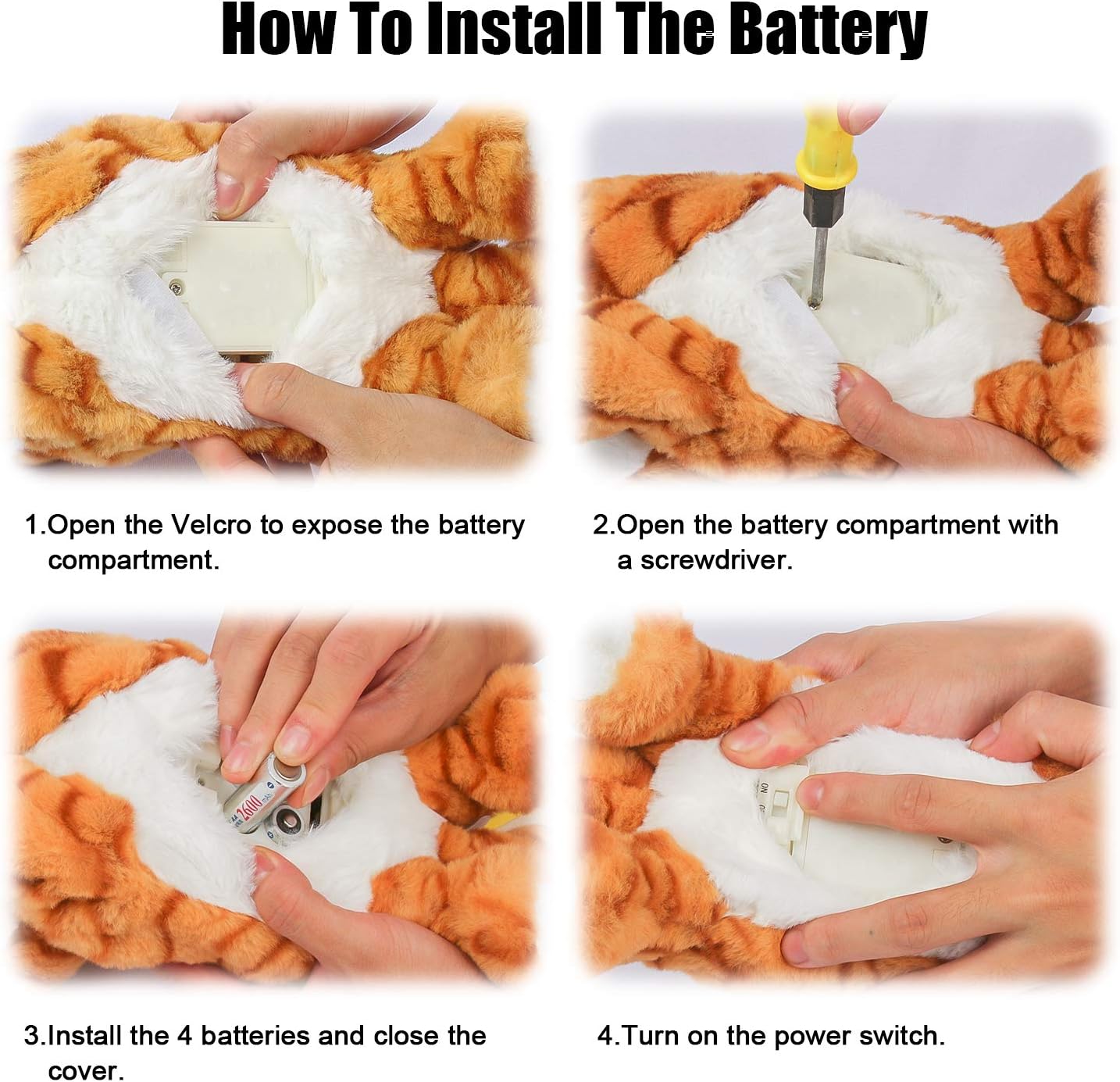 How To Install The Battery

1.Open the Velcro to expose the battery compartment.

2.Open the battery compartment with a screwdriver.

2600 mAh

ON

3.Install the 4 batteries and close the cover.

4.Turn on the power switch.