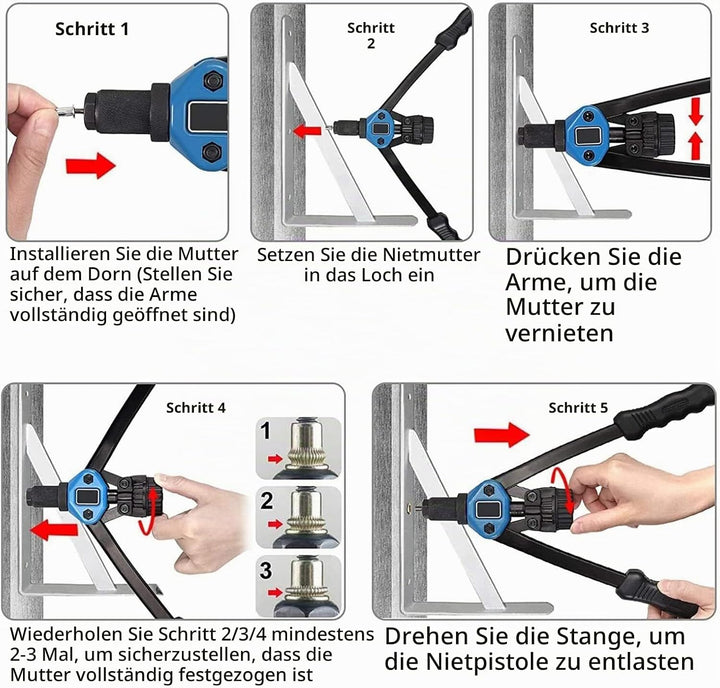 Schritt 1

Installieren Sie die Mutter auf dem Dorn (Stellen Sie sicher, dass die Arme vollständig geöffnet sind)

Schritt 2

Setzen Sie die Nietmutter in das Loch ein

Schritt 3

Drücken Sie die Arme, um die Mutter zu vernieten

Schritt 4

1

2

3

Wiederholen Sie Schritt 2/3/4 mindestens 2-3 Mal, um sicherzustellen, dass die Mutter vollständig festgezogen ist

Schritt 5

Drehen Sie die Stange, um die Nietpistole zu entlasten