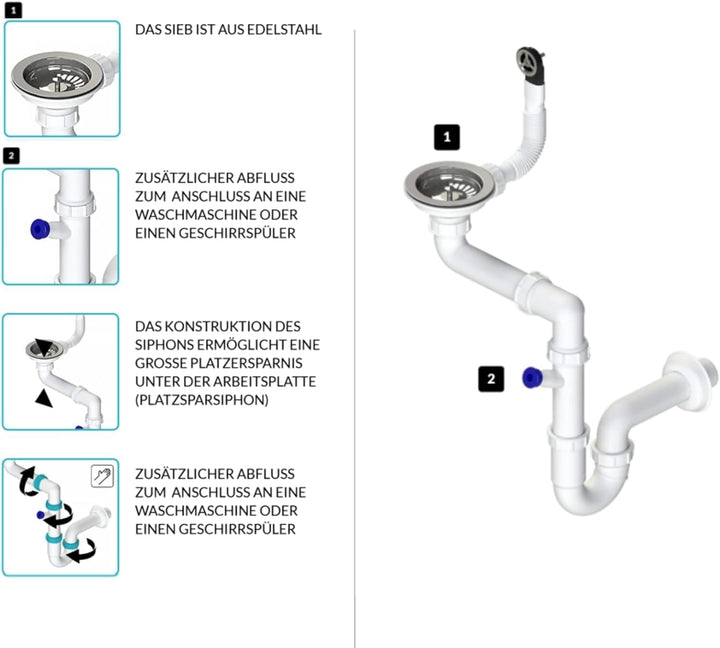 1

DAS SIEB IST AUS EDELSTAHL

2

ZUSÄTZLICHER ABFLUSS ZUM ANSCHLUSS AN EINE WASCHMASCHINE ODER EINEN GESCHIRRSPÜLER

DAS KONSTRUKTION DES SIPHONS ERMÖGLICHT EINE GROSSE PLATZERSPARNIS UNTER DER ARBEITSPLATTE (PLATZSPARSIPHON)

ZUSÄTZLICHER ABFLUSS ZUM ANSCHLUSS AN EINE WASCHMASCHINE ODER EINEN GESCHIRRSPÜLER

1

2