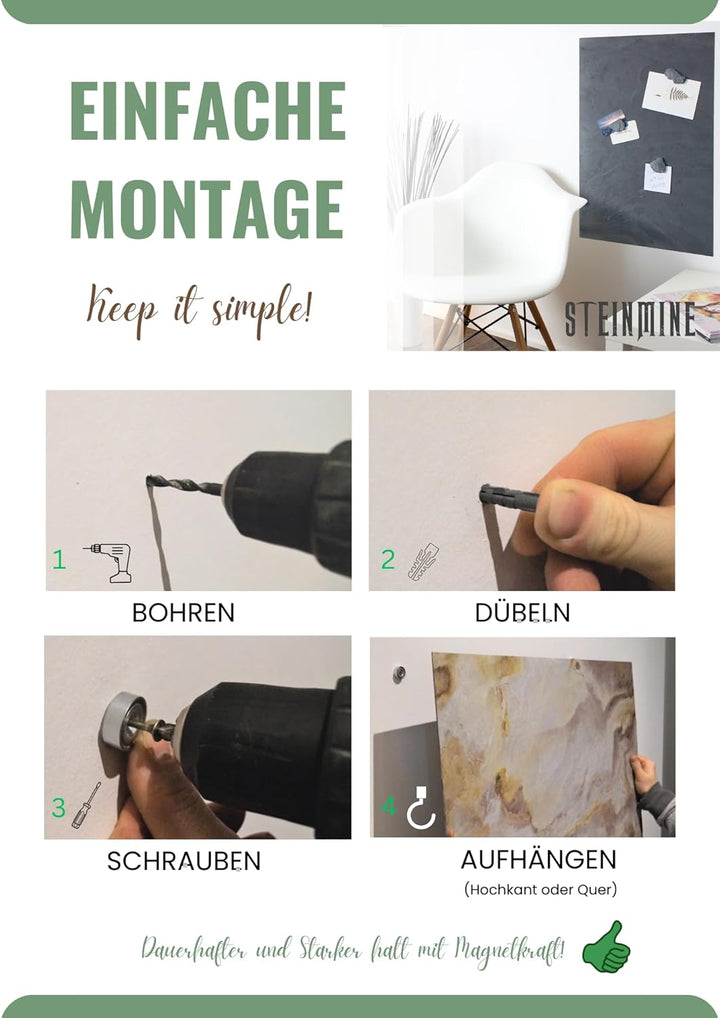 EINFACHE MONTAGE

Keep it simple!

STEINMINE

1
BOHREN

2
DÜBELN

3
SCHRAUBEN

4
AUFHÄNGEN
(Hochkant oder Quer)

Dauerhafter und Starker halt mit Magnetkraft!