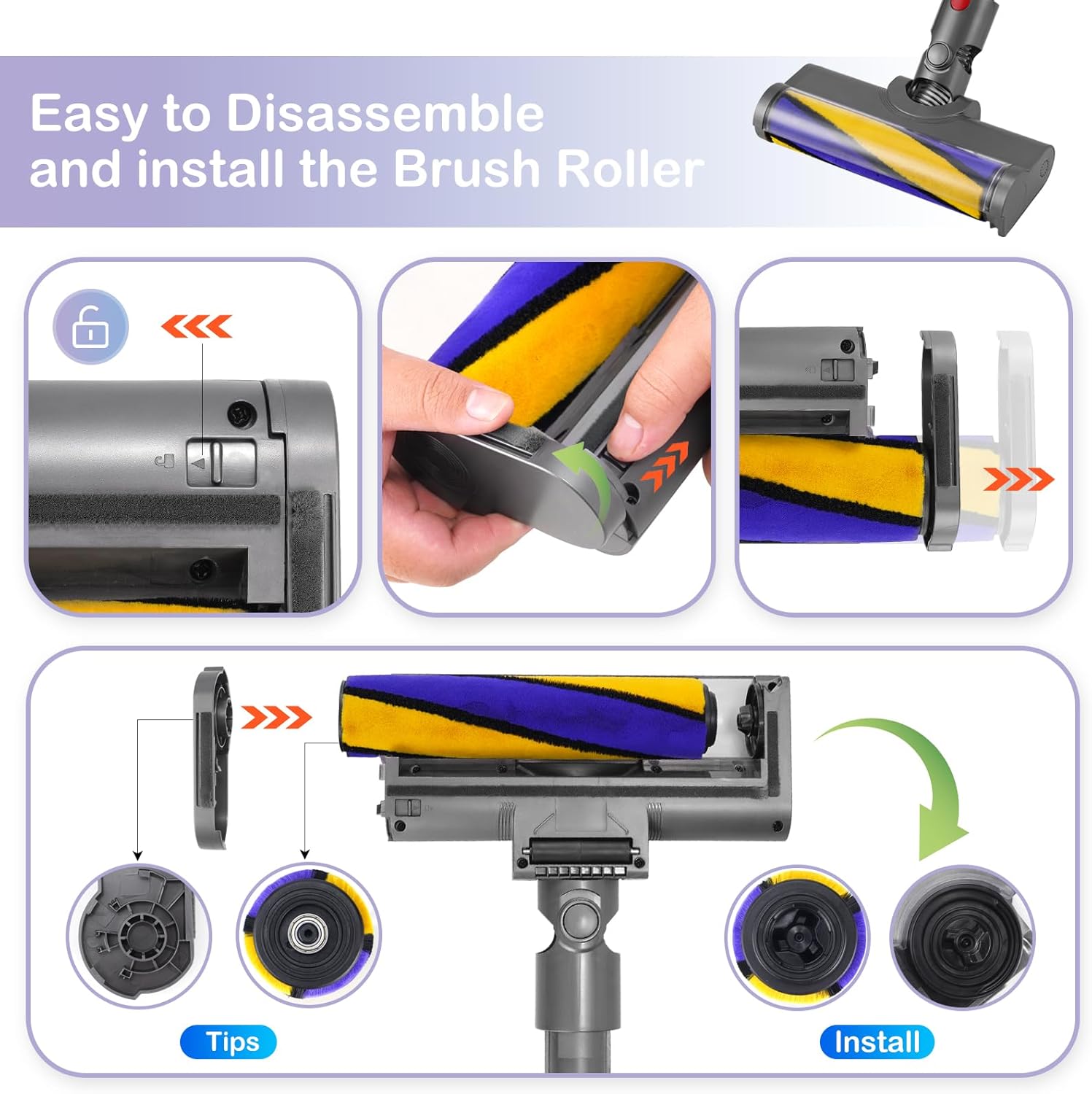 Easy to Disassemble and install the Brush Roller

Tips

Install