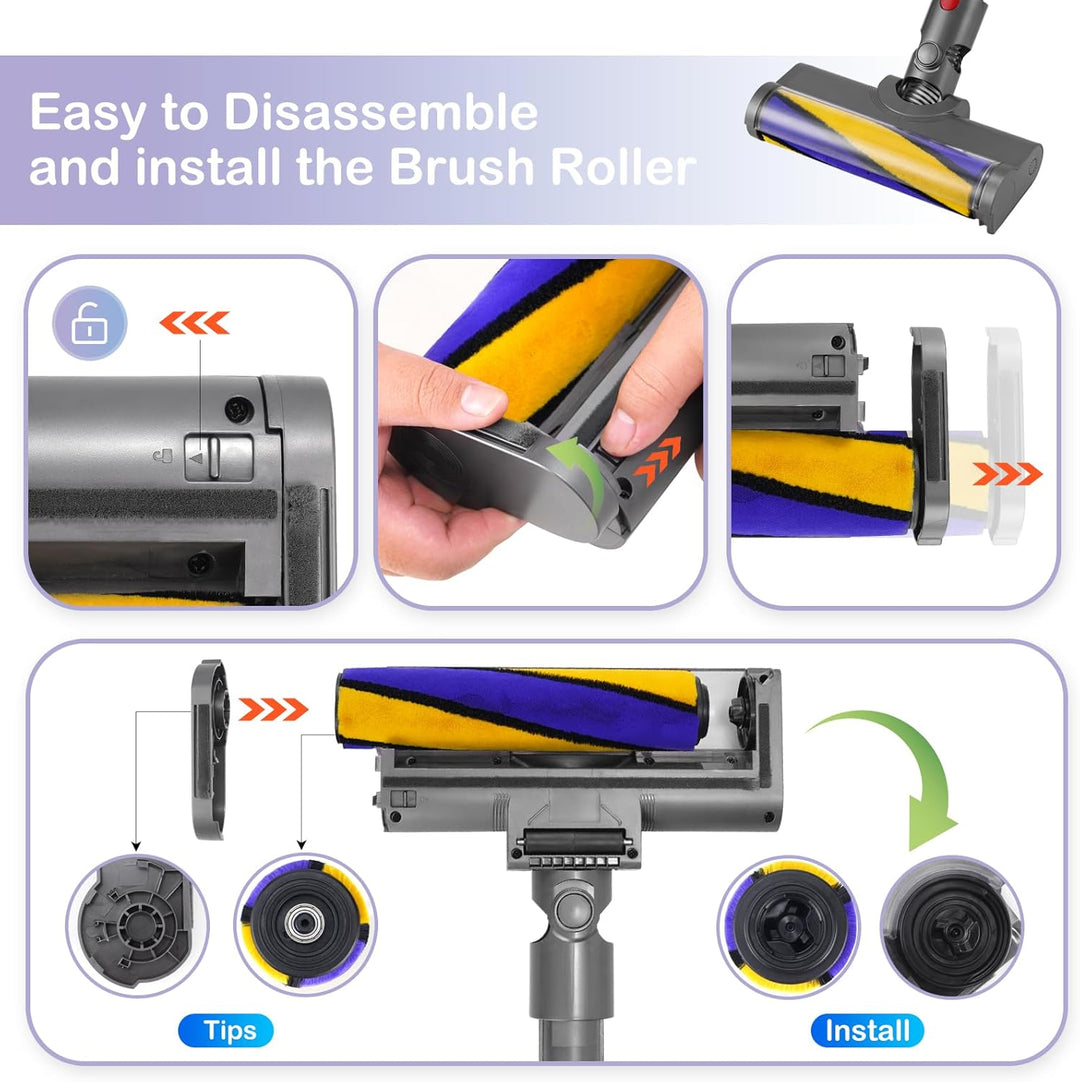 Easy to Disassemble and install the Brush Roller

Tips

Install