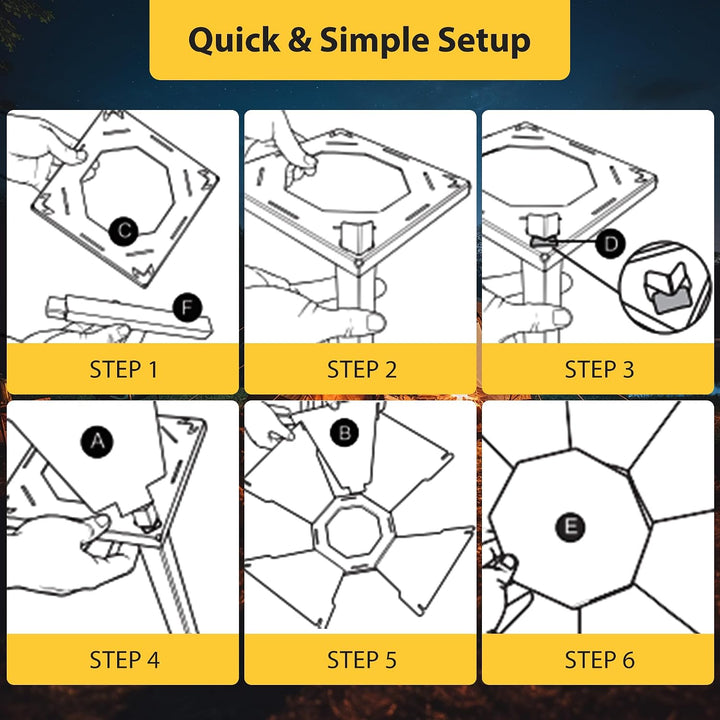 Quick & Simple Setup

C
F
STEP 1

STEP 2

D
STEP 3

A
STEP 4

B
STEP 5

E
STEP 6