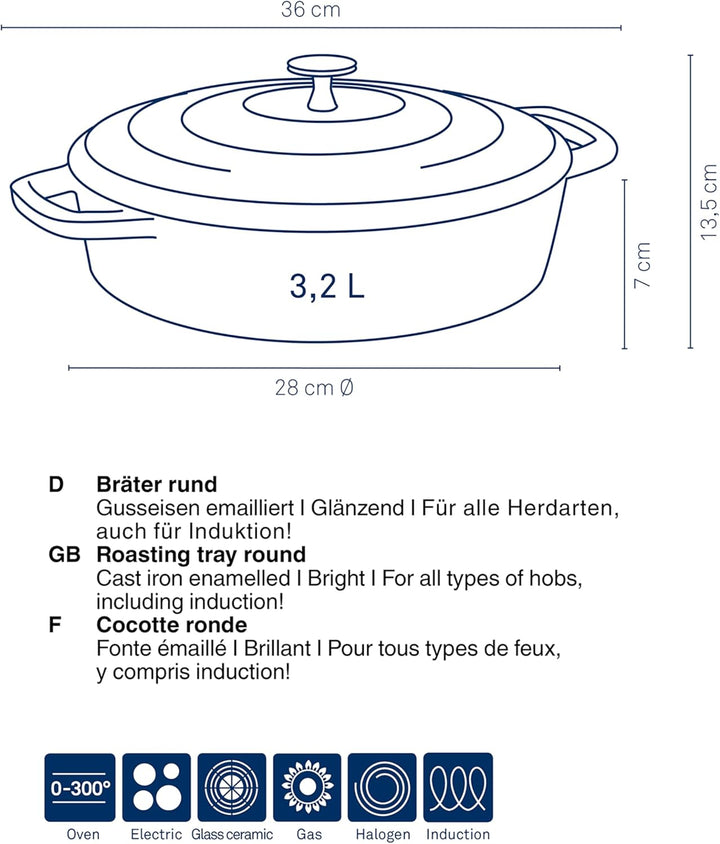 36 cm

13,5 cm

7 cm

3,2 L

28 cm Ø

D Bräter rund
Gusseisen emailliert I Glänzend I Für alle Herdarten, auch für Induktion!

GB Roasting tray round
Cast iron enamelled I Bright I For all types of hobs, including induction!

F Cocotte ronde
Fonte émaillé I Brillant I Pour tous types de feux, y compris induction!

0-300°
Oven

Electric

Glass ceramic

Gas

Halogen

Induction