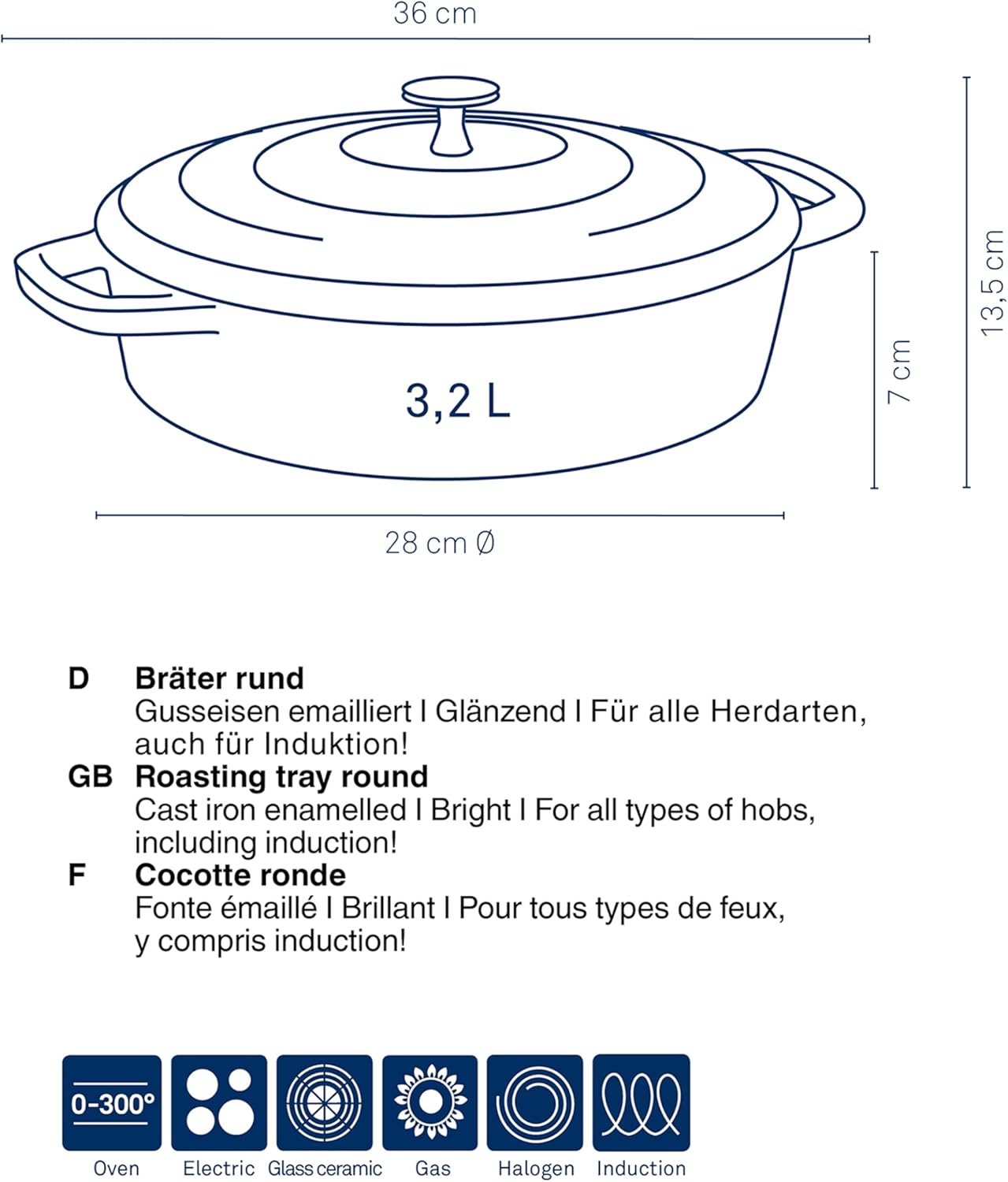 36 cm

13,5 cm

7 cm

3,2 L

28 cm Ø

D Bräter rund
Gusseisen emailliert I Glänzend I Für alle Herdarten, auch für Induktion!

GB Roasting tray round
Cast iron enamelled I Bright I For all types of hobs, including induction!

F Cocotte ronde
Fonte émaillé I Brillant I Pour tous types de feux, y compris induction!

0-300°

Oven Electric Glass ceramic Gas Halogen Induction