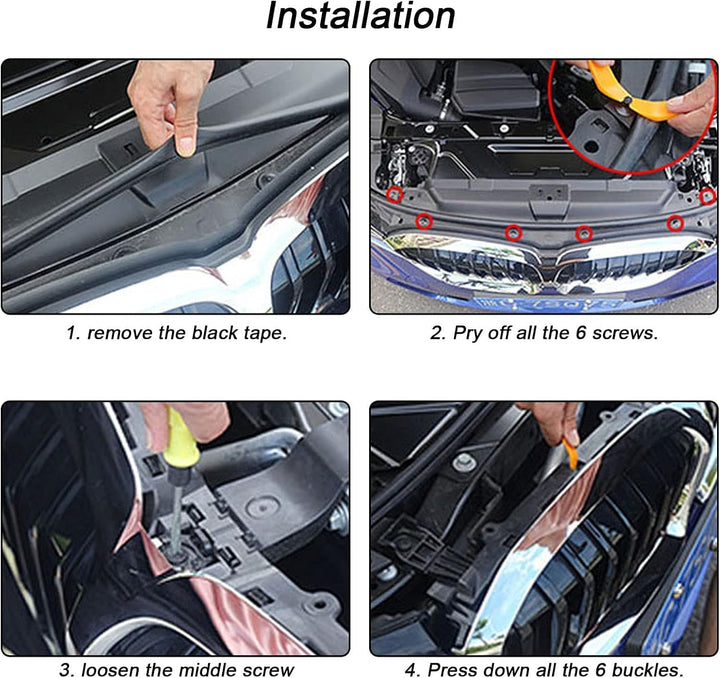 Installation

1. remove the black tape.

2. Pry off all the 6 screws.

3. loosen the middle screw

4. Press down all the 6 buckles.