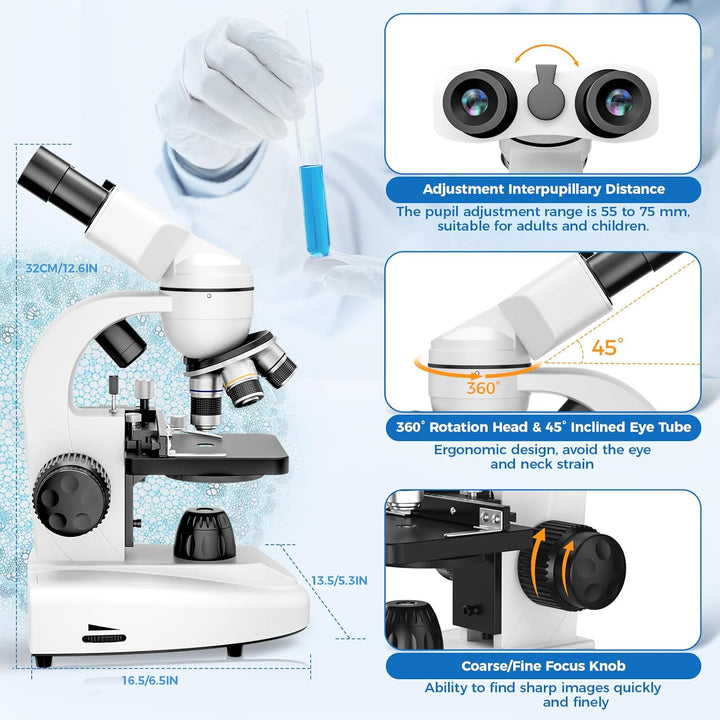 32CM/12.6IN

13.5/5.3IN

16.5/6.5IN

Adjustment Interpupillary Distance

The pupil adjustment range is 55 to 75 mm, suitable for adults and children.

45°

360°

360° Rotation Head & 45° Inclined Eye Tube

Ergonomic design, avoid the eye and neck strain

Coarse/Fine Focus Knob

Ability to find sharp images quickly and finely