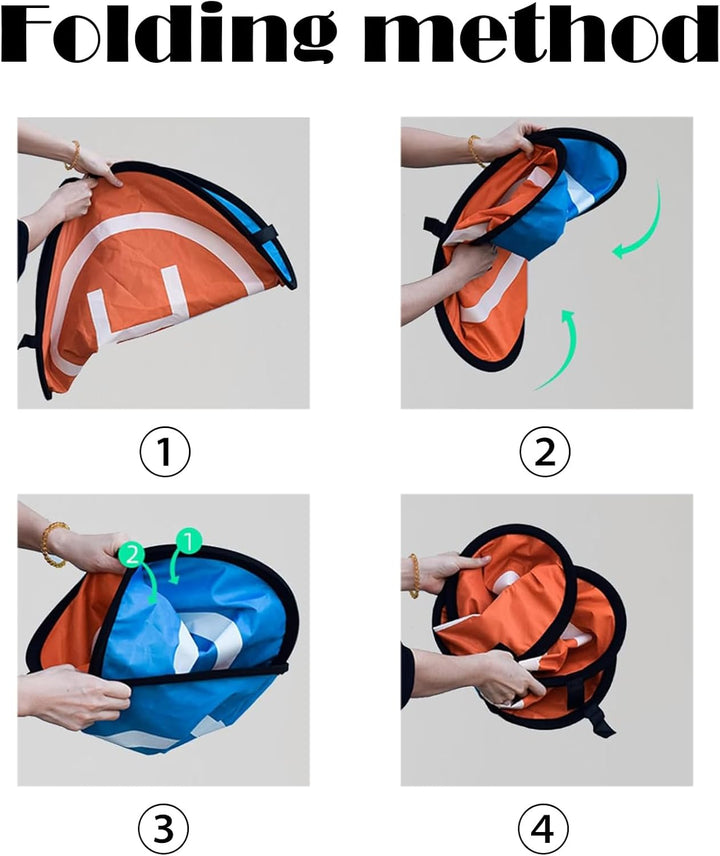 Folding method

①

②

2 1

③

④