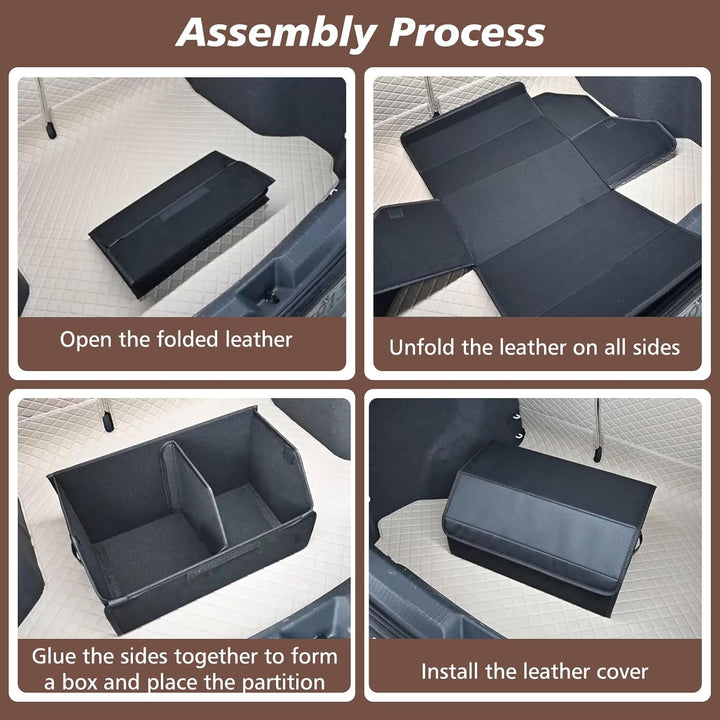 Assembly Process

Open the folded leather

Unfold the leather on all sides

Glue the sides together to form a box and place the partition

Install the leather cover