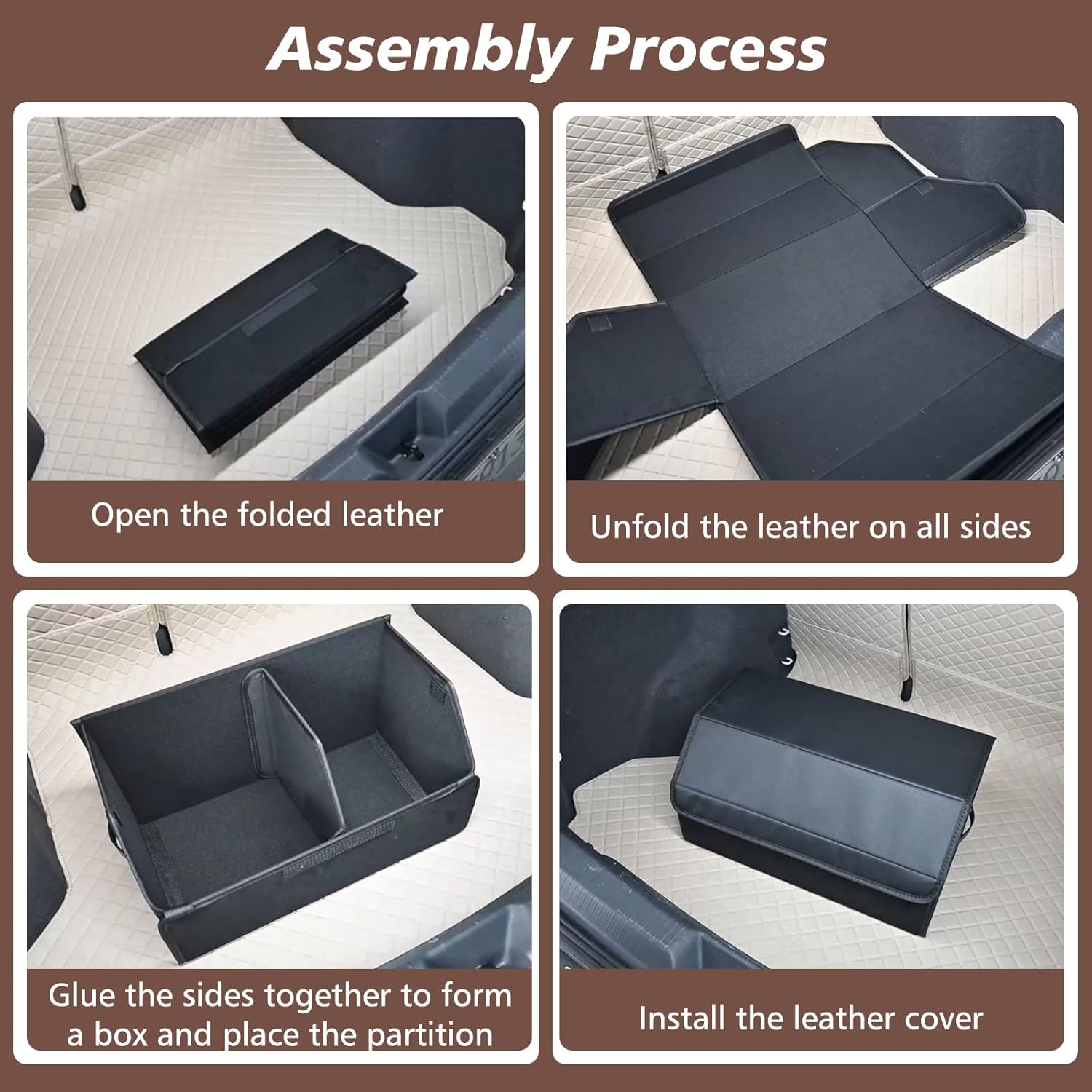 Assembly Process

Open the folded leather

Unfold the leather on all sides

Glue the sides together to form a box and place the partition

Install the leather cover