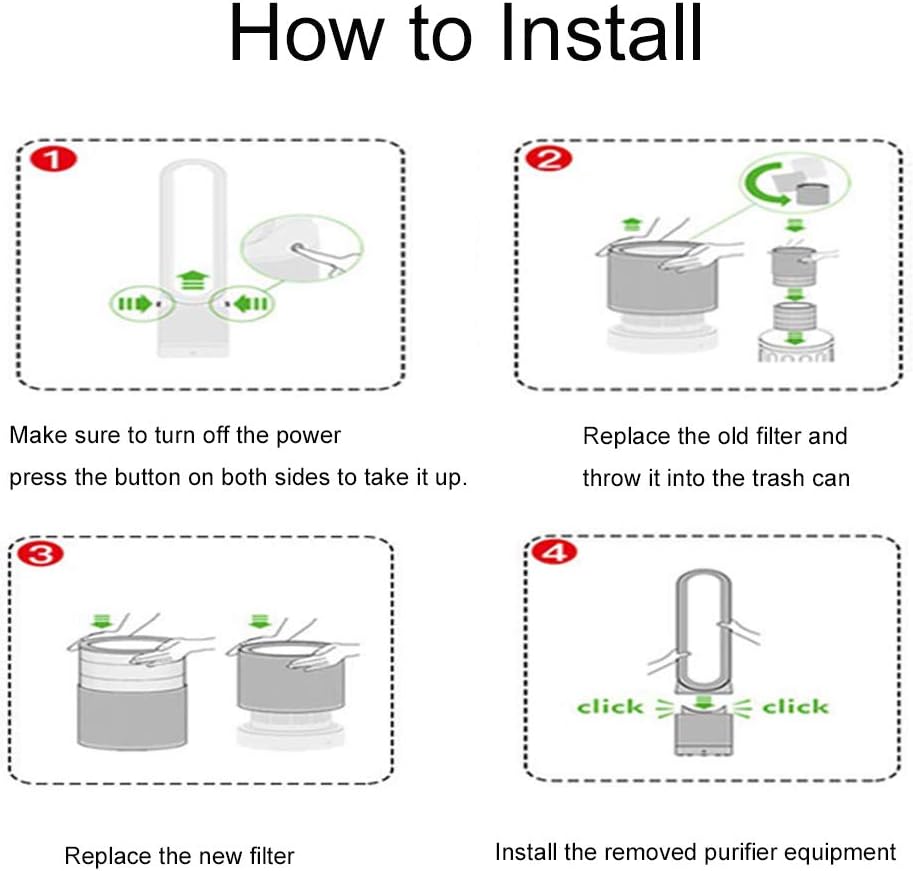 How to Install

1

Make sure to turn off the power
press the button on both sides to take it up.

2

Replace the old filter and
throw it into the trash can

3

Replace the new filter

4

click

click

Install the removed purifier equipment