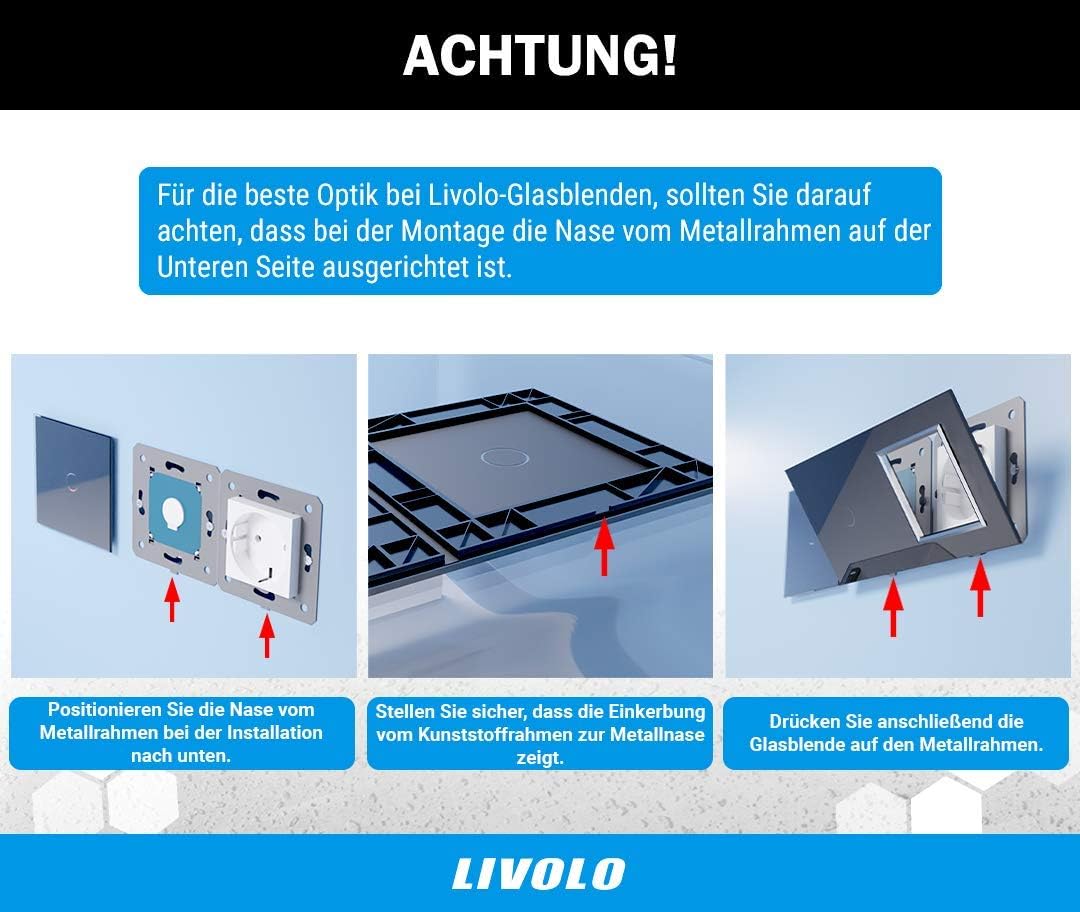 ACHTUNG!

Für die beste Optik bei Livolo-Glasblenden, sollten Sie darauf achten, dass bei der Montage die Nase vom Metallrahmen auf der Unteren Seite ausgerichtet ist.

Positionieren Sie die Nase vom Metallrahmen bei der Installation nach unten.

Stellen Sie sicher, dass die Einkerbung vom Kunststoffrahmen zur Metallnase zeigt.

Drücken Sie anschließend die Glasblende auf den Metallrahmen.

LIVOLO