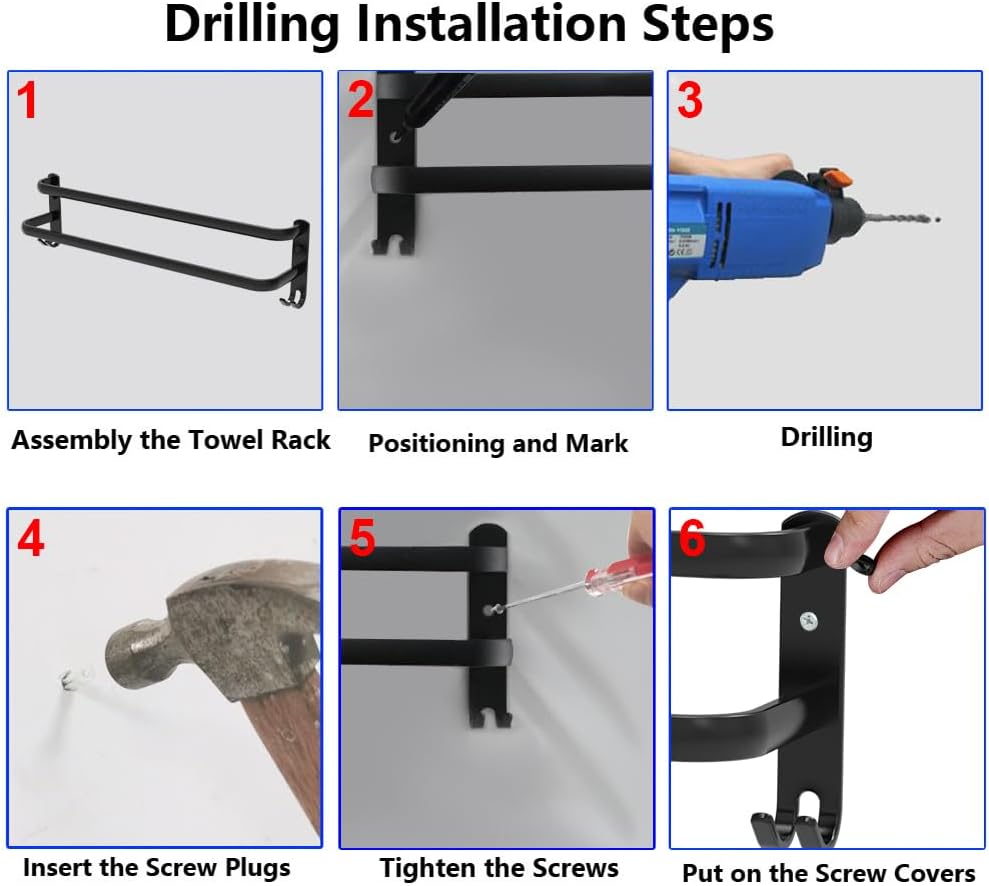 Drilling Installation Steps

1

Assembly the Towel Rack

2

Positioning and Mark

3

Drilling

4

Insert the Screw Plugs

5

Tighten the Screws

6

Put on the Screw Covers