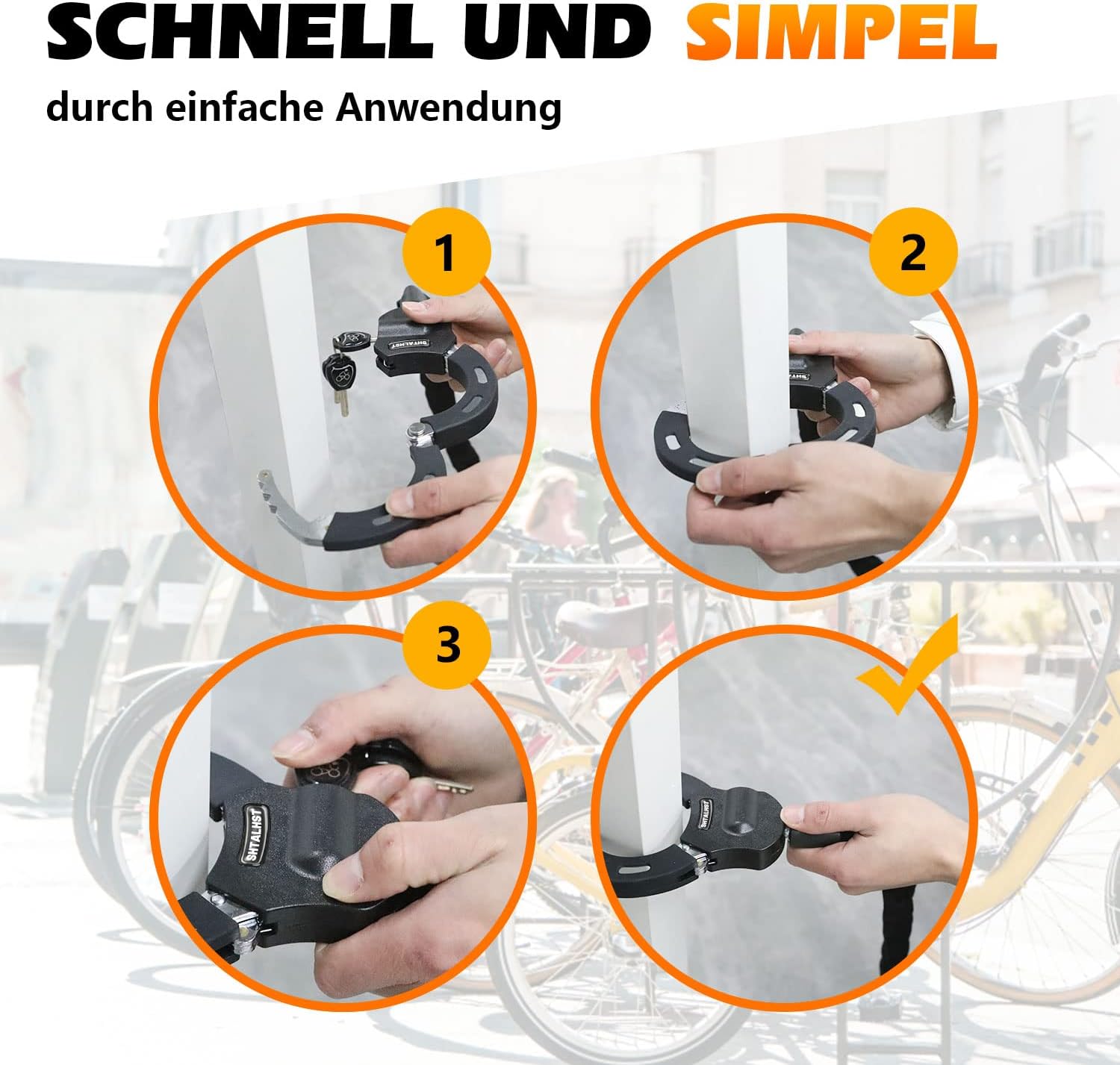 SCHNELL UND SIMPEL

durch einfache Anwendung

1

SHTALHST

2

3

SHTALHST

SHTALHST