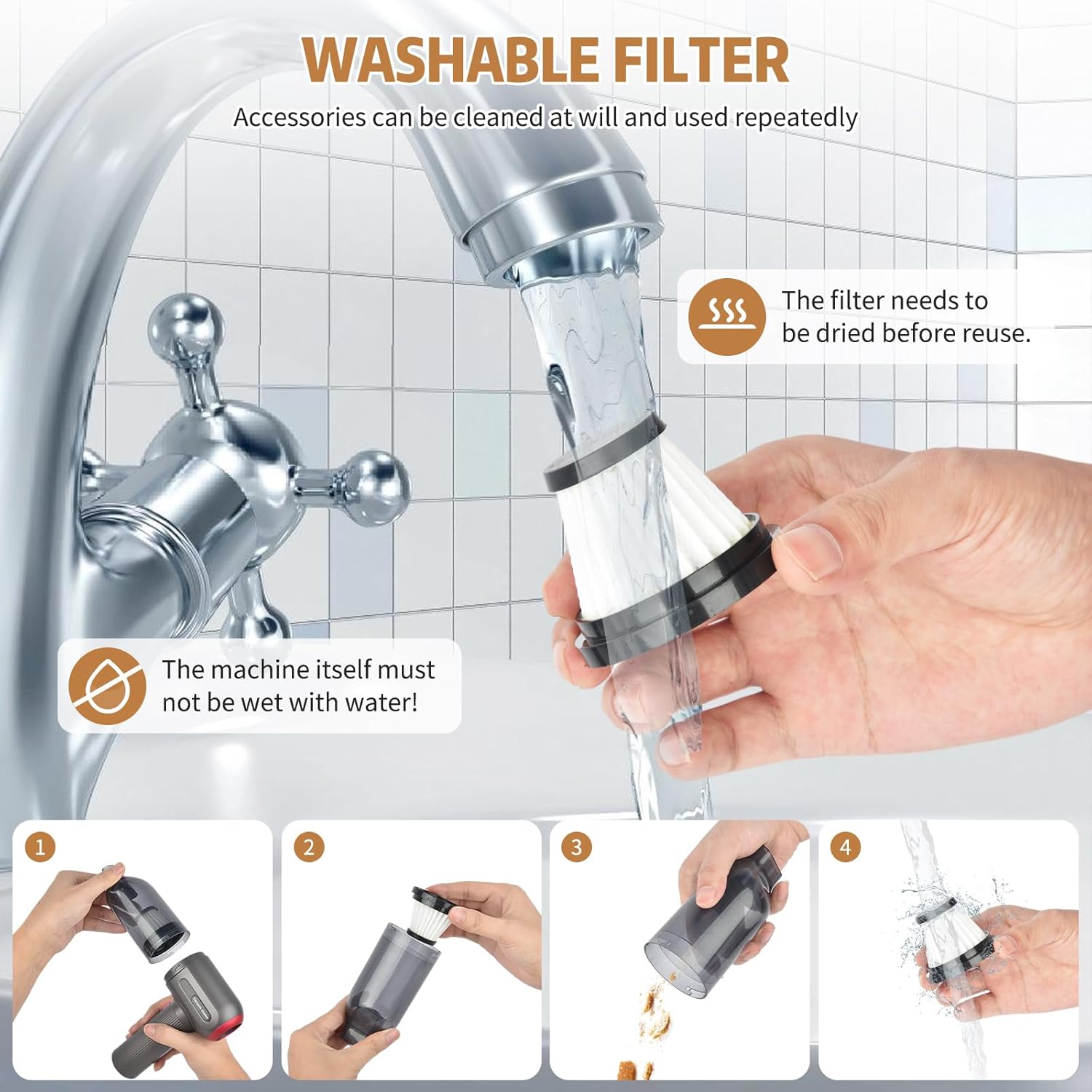 WASHABLE FILTER

Accessories can be cleaned at will and used repeatedly

The filter needs to be dried before reuse.

The machine itself must not be wet with water!

1

2

3

4