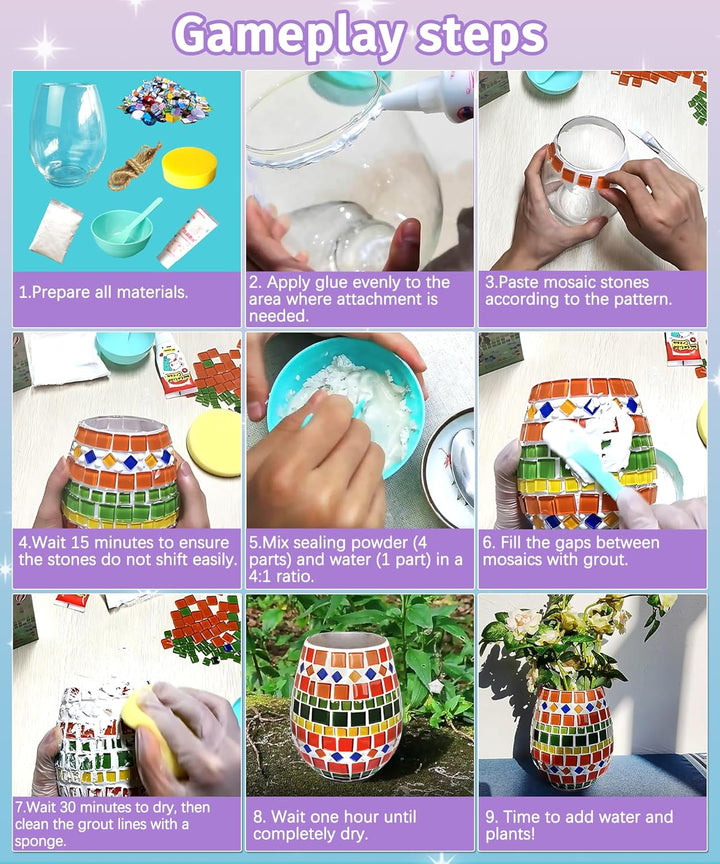 Gameplay steps

1.Prepare all materials.

2. Apply glue evenly to the area where attachment is needed.

3.Paste mosaic stones according to the pattern.

4.Wait 15 minutes to ensure the stones do not shift easily.

5.Mix sealing powder (4 parts) and water (1 part) in a 4:1 ratio.

6. Fill the gaps between mosaics with grout.

7.Wait 30 minutes to dry, then clean the grout lines with a sponge.

8. Wait one hour until completely dry.

9. Time to add water and plants!