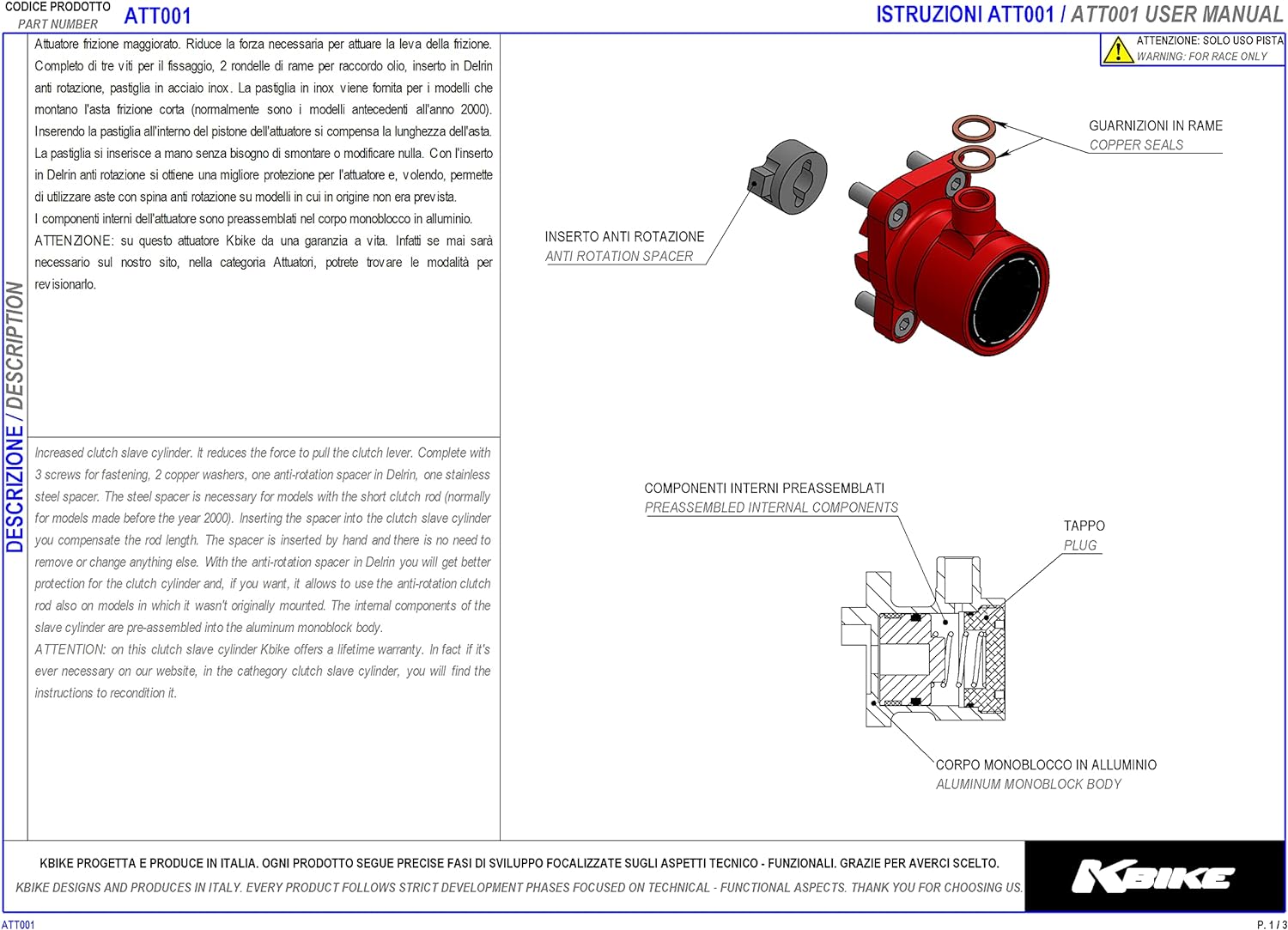 CODICE PRODOTTO
PART NUMBER
ATT001

ISTRUZIONI ATT001 / ATT001 USER MANUAL

ATTENZIONE: SOLO USO PISTA
WARNING: FOR RACE ONLY

DESCRIZIONE / DESCRIPTION

Attuatore frizione maggiorato. Riduce la forza necessaria per attuare la leva della frizione. Completo di tre viti per il fissaggio, 2 rondelle di rame per raccordo olio, inserto in Delrin anti rotazione, pastiglia in acciaio inox. La pastiglia in inox viene fornita per i modelli che montano l'asta frizione corta (normalmente sono i modelli antecedenti all'anno 2000). Inserendo la pastiglia all'interno del pistone dell'attuatore si compensa la lunghezza dell'asta. La pastiglia si inserisce a mano senza bisogno di smontare o modificare nulla. Con l'inserto in Delrin anti rotazione si ottiene una migliore protezione per l'attuatore e, volendo, permette di utilizzare aste con spina anti rotazione su modelli in cui in origine non era prevista.
I componenti interni dell'attuatore sono preassemblati nel corpo monoblocco in alluminio.
ATTENZIONE: su questo attuatore Kbike da una garanzia a vita. Infatti se mai sarà necessario sul nostro sito, nella categoria Attuatori, potrete trovare le modalità per revisionarlo.

Increased clutch slave cylinder. It reduces the force to pull the clutch lever. Complete with 3 screws for fastening, 2 copper washers, one anti-rotation spacer in Delrin, one stainless steel spacer. The steel spacer is necessary for models with the short clutch rod (normally for models made before the year 2000). Inserting the spacer into the clutch slave cylinder you compensate the rod length. The spacer is inserted by hand and there is no need to remove or change anything else. With the anti-rotation spacer in Delrin you will get better protection for the clutch cylinder and, if you want, it allows to use the anti-rotation clutch rod also on models in which it wasn't originally mounted. The internal components of the slave cylinder are pre-assembled into the aluminum monoblock body.
ATTENTION: on this clutch slave cylinder Kbike offers a lifetime warranty. In fact if it's ever necessary on our website, in the cathegory clutch slave cylinder, you will find the instructions to recondition it.

GUARNIZIONI IN RAME
COPPER SEALS

INSERTO ANTI ROTAZIONE
ANTI ROTATION SPACER

COMPONENTI INTERNI PREASSEMBLATI
PREASSEMBLED INTERNAL COMPONENTS

TAPPO
PLUG

CORPO MONOBLOCCO IN ALLUMINIO
ALUMINUM MONOBLOCK BODY

KBIKE PROGETTA E PRODUCE IN ITALIA. OGNI PRODOTTO SEGUE PRECISE FASI DI SVILUPPO FOCALIZZATE SUGLI ASPETTI TECNICO - FUNZIONALI. GRAZIE PER AVERCI SCELTO.
KBIKE DESIGNS AND PRODUCES IN ITALY. EVERY PRODUCT FOLLOWS STRICT DEVELOPMENT PHASES FOCUSED ON TECHNICAL - FUNCTIONAL ASPECTS. THANK YOU FOR CHOOSING US.

KBIKE

ATT001
P. 1 / 3