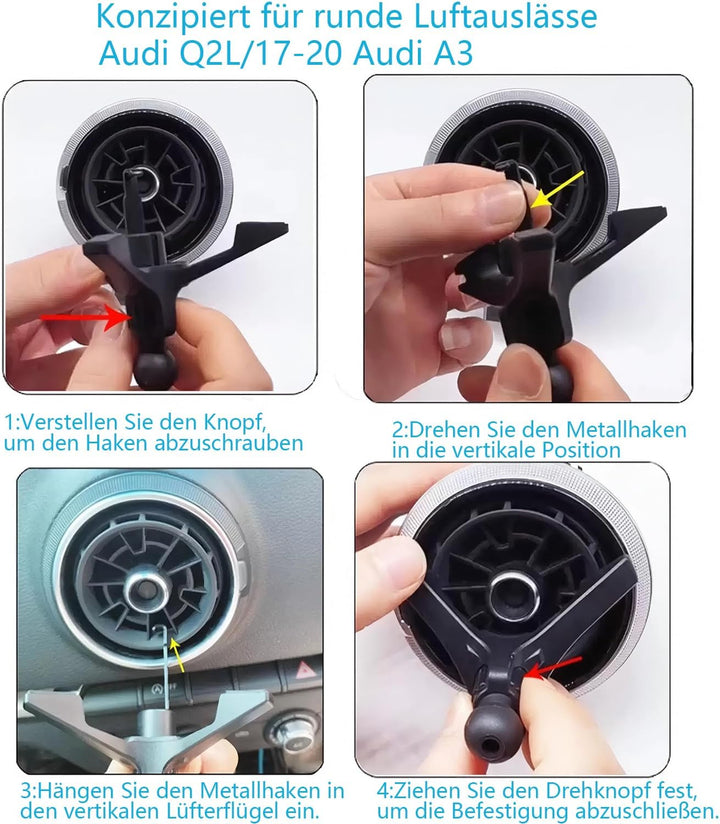 Konzipiert für runde Luftauslässe
Audi Q2L/17-20 Audi A3

1:Verstellen Sie den Knopf, um den Haken abzuschrauben

2:Drehen Sie den Metallhaken in die vertikale Position

3:Hängen Sie den Metallhaken in den vertikalen Lüfterflügel ein.

4:Ziehen Sie den Drehknopf fest, um die Befestigung abzuschließen.