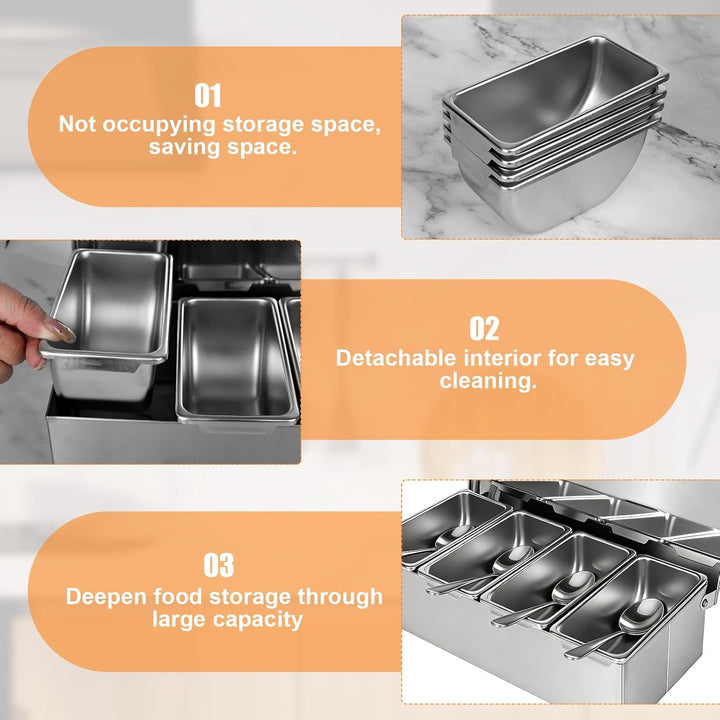 01
Not occupying storage space, saving space.

02
Detachable interior for easy cleaning.

03
Deepen food storage through large capacity