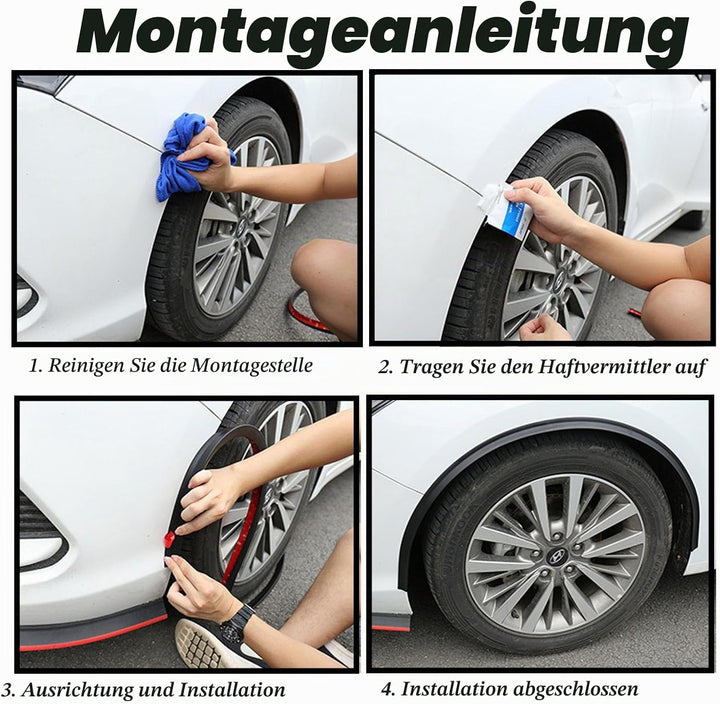 Montageanleitung

1. Reinigen Sie die Montagestelle

2. Tragen Sie den Haftvermittler auf

3. Ausrichtung und Installation

4. Installation abgeschlossen