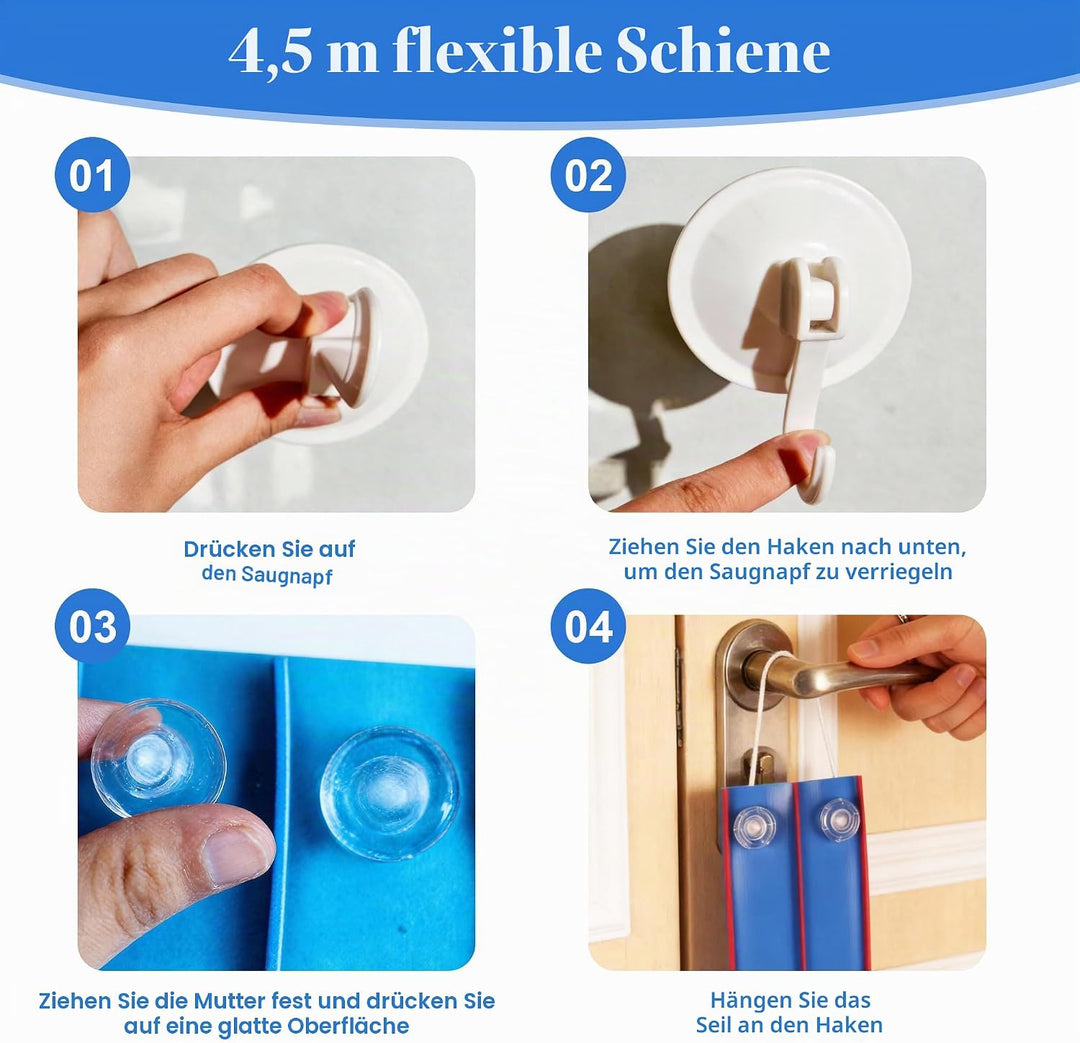 4,5 m flexible Schiene

01

Drücken Sie auf den Saugnapf

02

Ziehen Sie den Haken nach unten, um den Saugnapf zu verriegeln

03

Ziehen Sie die Mutter fest und drücken Sie auf eine glatte Oberfläche

04

Hängen Sie das Seil an den Haken