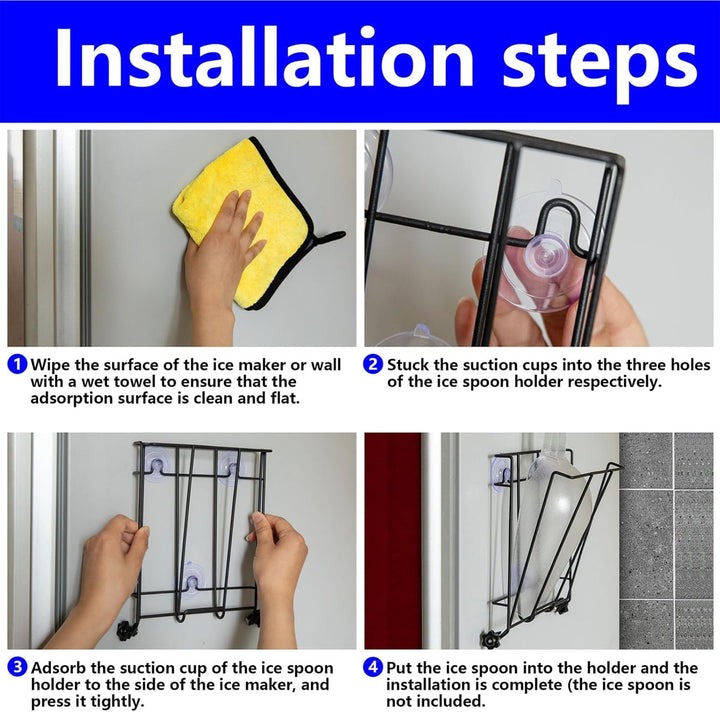 Installation steps

1 Wipe the surface of the ice maker or wall with a wet towel to ensure that the adsorption surface is clean and flat.

2 Stuck the suction cups into the three holes of the ice spoon holder respectively.

3 Adsorb the suction cup of the ice spoon holder to the side of the ice maker, and press it tightly.

4 Put the ice spoon into the holder and the installation is complete (the ice spoon is not included.