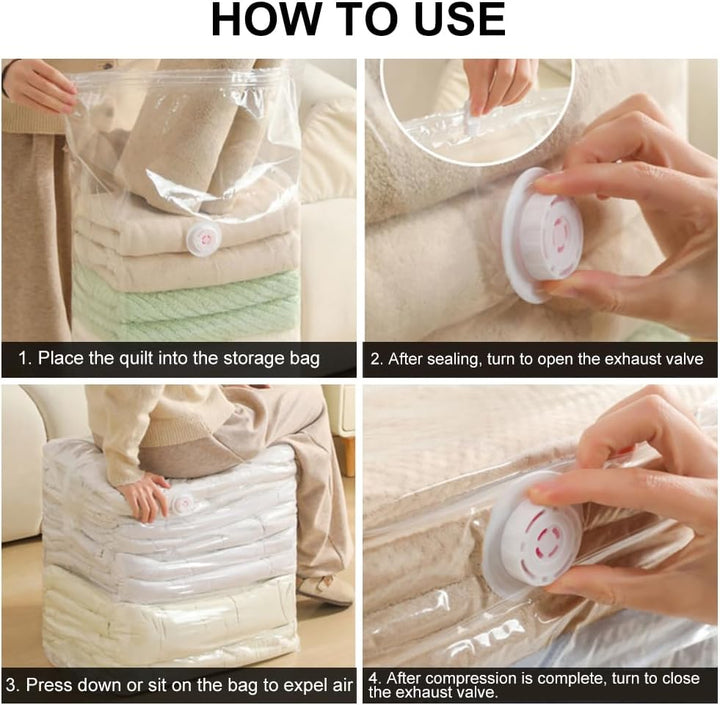 HOW TO USE

1. Place the quilt into the storage bag

2. After sealing, turn to open the exhaust valve

3. Press down or sit on the bag to expel air

4. After compression is complete, turn to close the exhaust valve.