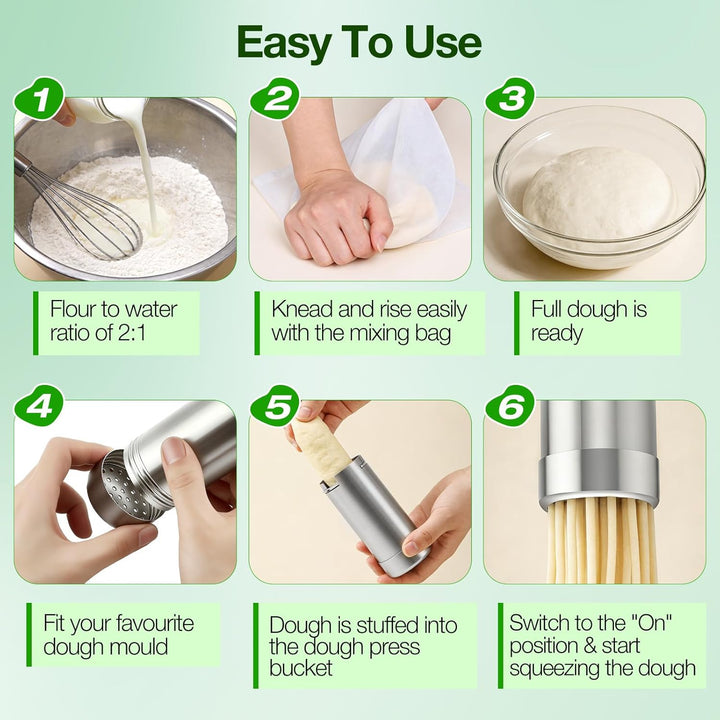 Easy To Use

1

Flour to water ratio of 2:1

2

Knead and rise easily with the mixing bag

3

Full dough is ready

4

Fit your favourite dough mould

5

Dough is stuffed into the dough press bucket

6

Switch to the "On" position & start squeezing the dough