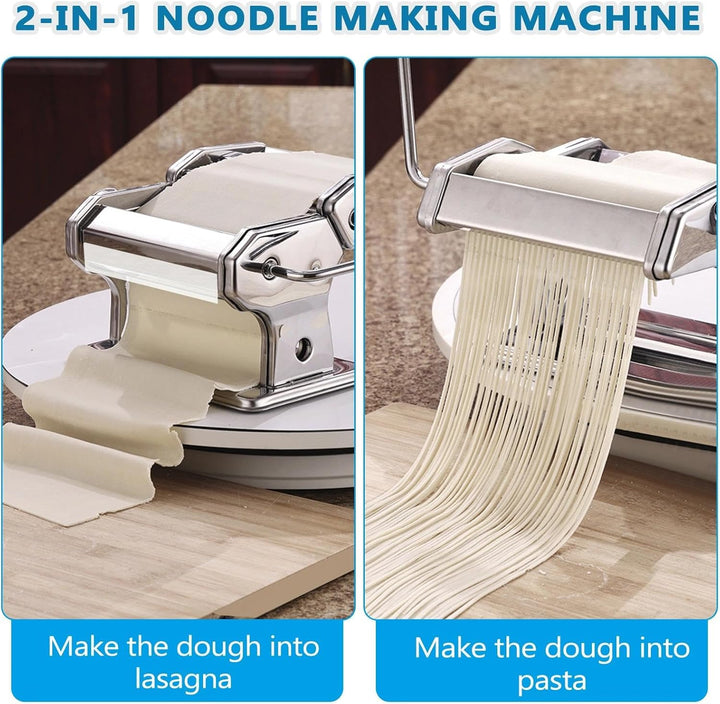 2-IN-1 NOODLE MAKING MACHINE

Make the dough into lasagna

Make the dough into pasta