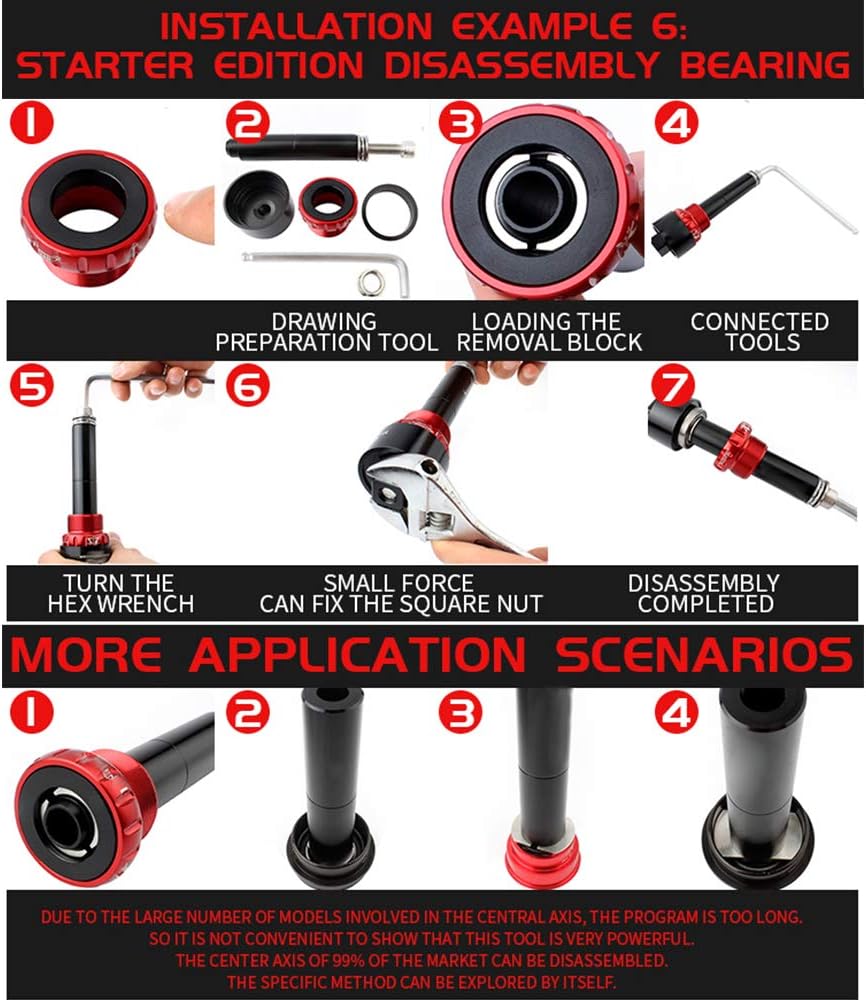 INSTALLATION EXAMPLE 6:
STARTER EDITION DISASSEMBLY BEARING

1

2

3

4

DRAWING PREPARATION TOOL

LOADING THE REMOVAL BLOCK

CONNECTED TOOLS

5

6

7

TURN THE HEX WRENCH

SMALL FORCE CAN FIX THE SQUARE NUT

DISASSEMBLY COMPLETED

MORE APPLICATION SCENARIOS

1

2

3

4

DUE TO THE LARGE NUMBER OF MODELS INVOLVED IN THE CENTRAL AXIS, THE PROGRAM IS TOO LONG.
SO IT IS NOT CONVENIENT TO SHOW THAT THIS TOOL IS VERY POWERFUL.
THE CENTER AXIS OF 99% OF THE MARKET CAN BE DISASSEMBLED.
THE SPECIFIC METHOD CAN BE EXPLORED BY ITSELF.