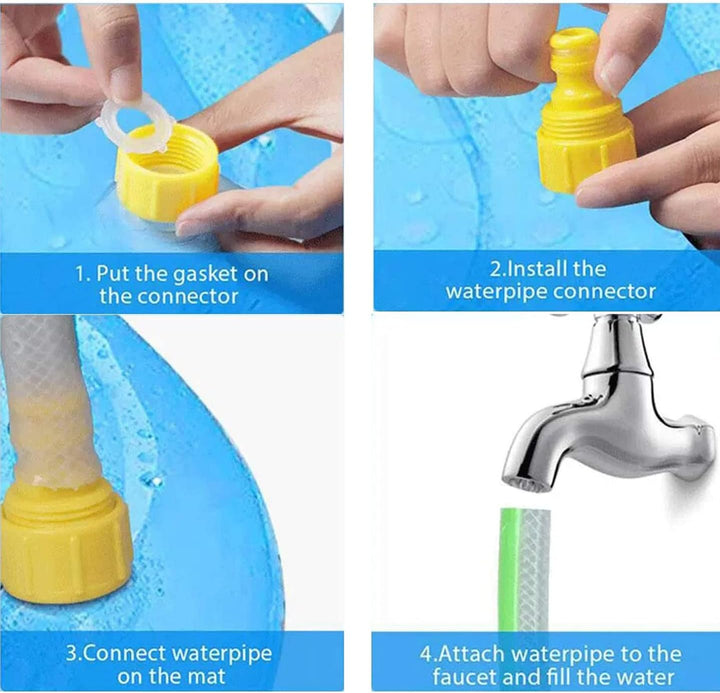 1. Put the gasket on the connector

2.Install the waterpipe connector

3.Connect waterpipe on the mat

4.Attach waterpipe to the faucet and fill the water