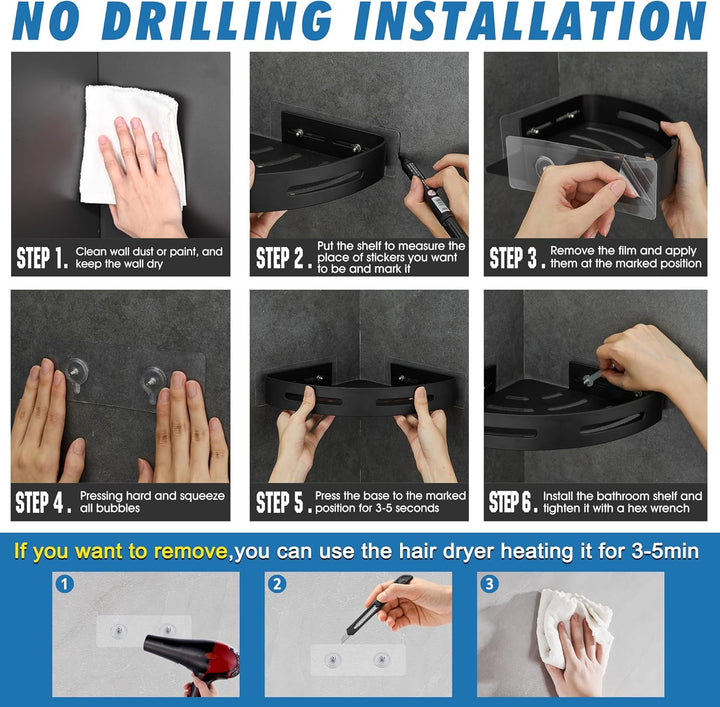 NO DRILLING INSTALLATION

STEP 1. Clean wall dust or paint, and keep the wall dry

STEP 2. Put the shelf to measure the place of stickers you want to be and mark it

STEP 3. Remove the film and apply them at the marked position

STEP 4. Pressing hard and squeeze all bubbles

STEP 5. Press the base to the marked position for 3-5 seconds

STEP 6. Install the bathroom shelf and tighten it with a hex wrench

If you want to remove,you can use the hair dryer heating it for 3-5min

1

2

3