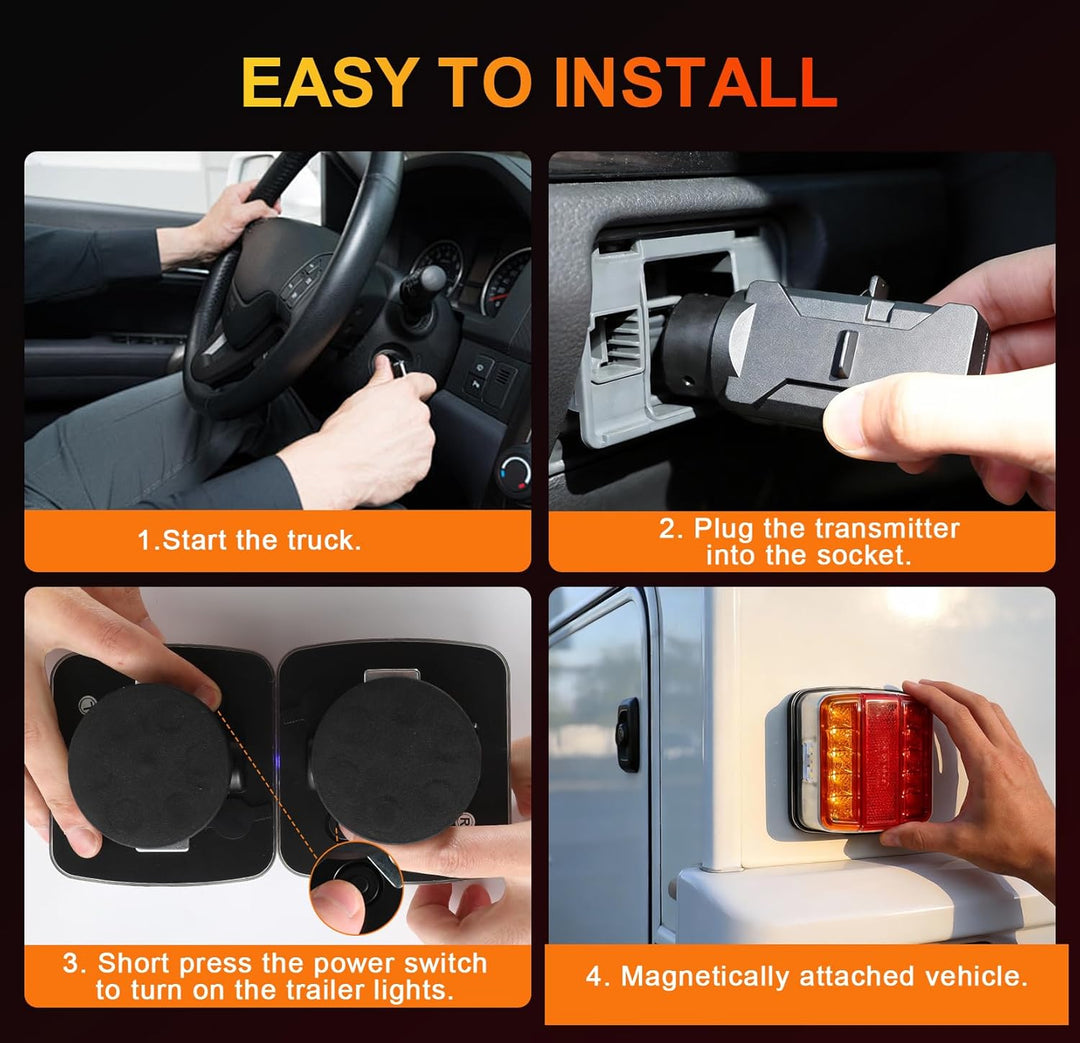 EASY TO INSTALL

1.Start the truck.

2. Plug the transmitter into the socket.

3. Short press the power switch to turn on the trailer lights.

4. Magnetically attached vehicle.