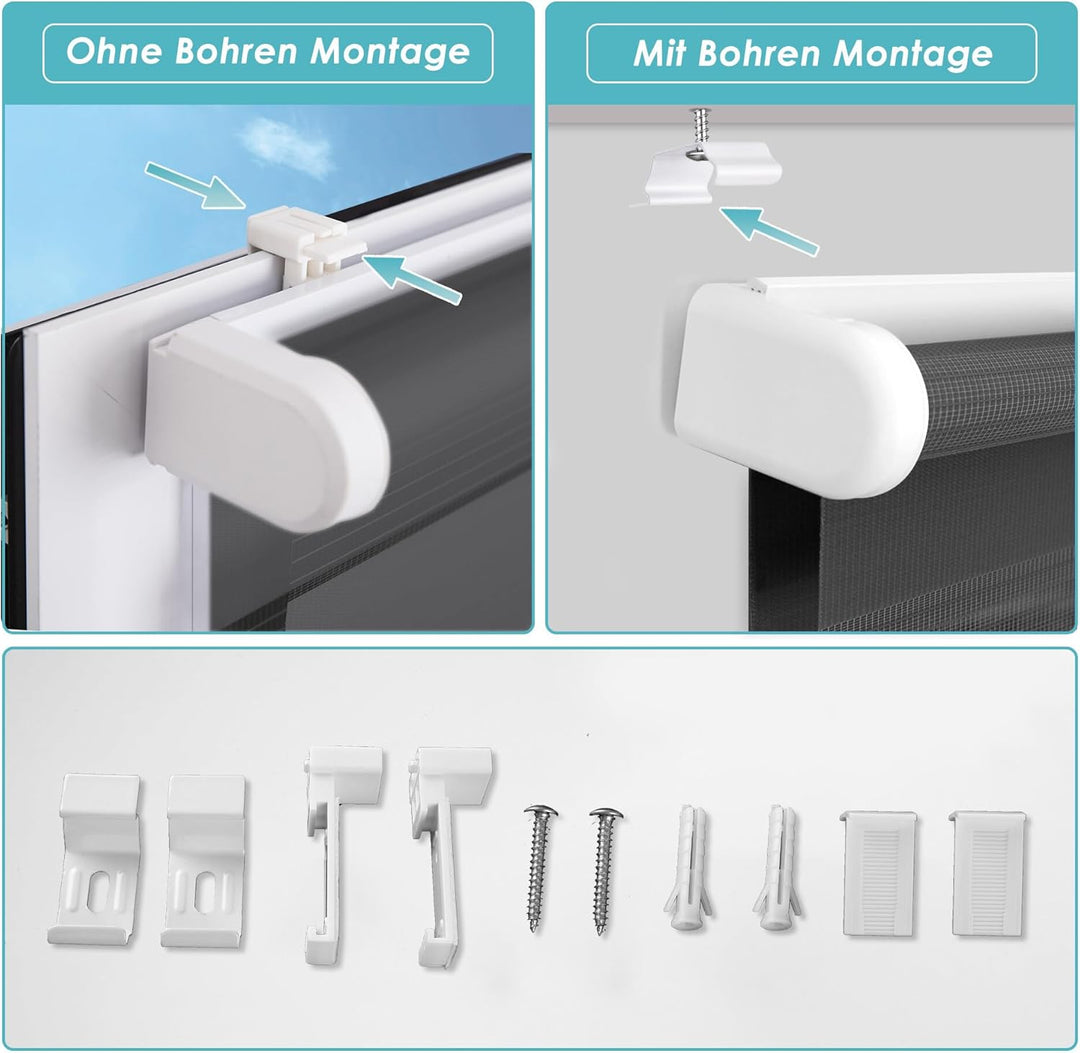 Ohne Bohren Montage

Mit Bohren Montage