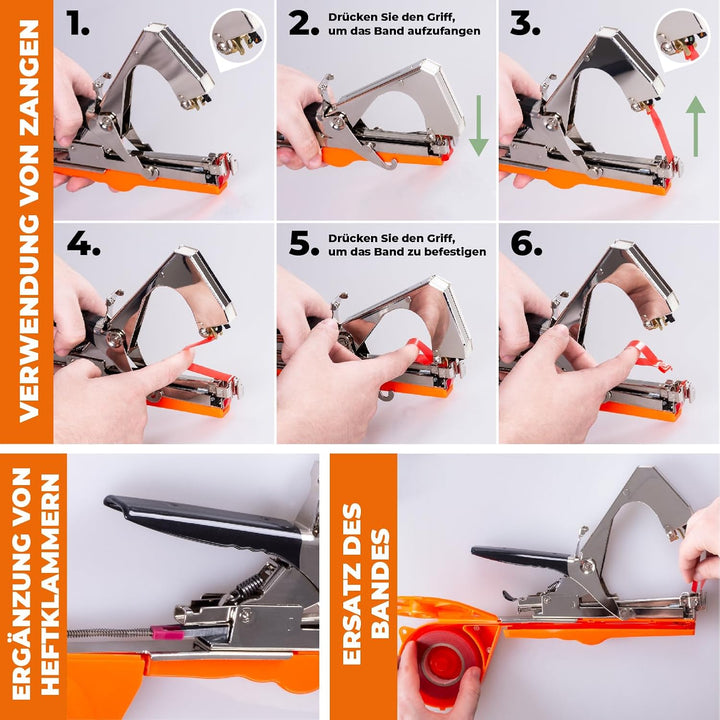 VERWENDUNG VON ZANGEN

1.

2. Drücken Sie den Griff, um das Band aufzufangen

3.

4.

5. Drücken Sie den Griff, um das Band zu befestigen

6.

ERGÄNZUNG VON HEFTKLAMMERN

ERSATZ DES BANDES