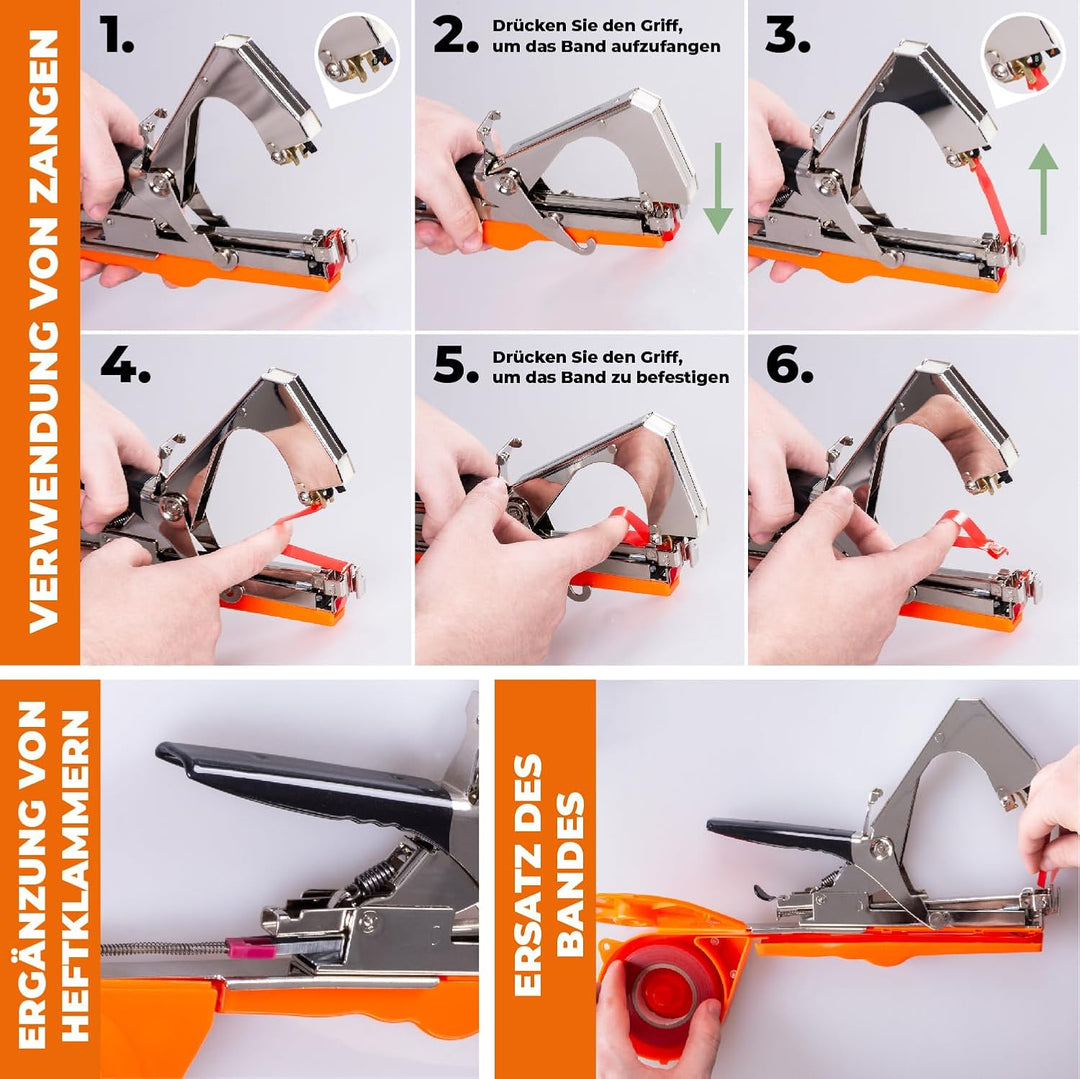 VERWENDUNG VON ZANGEN

1.

2. Drücken Sie den Griff, um das Band aufzufangen

3.

4.

5. Drücken Sie den Griff, um das Band zu befestigen

6.

ERGÄNZUNG VON HEFTKLAMMERN

ERSATZ DES BANDES