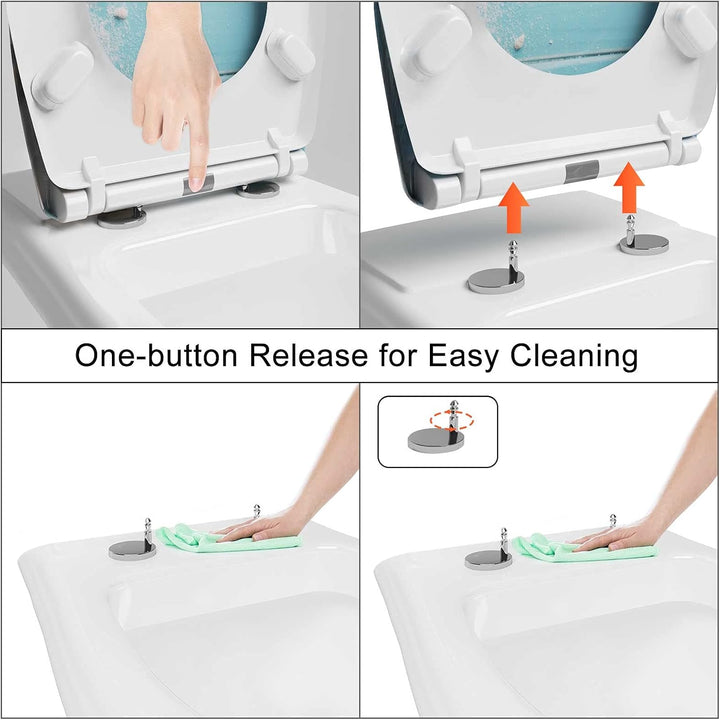 One-button Release for Easy Cleaning