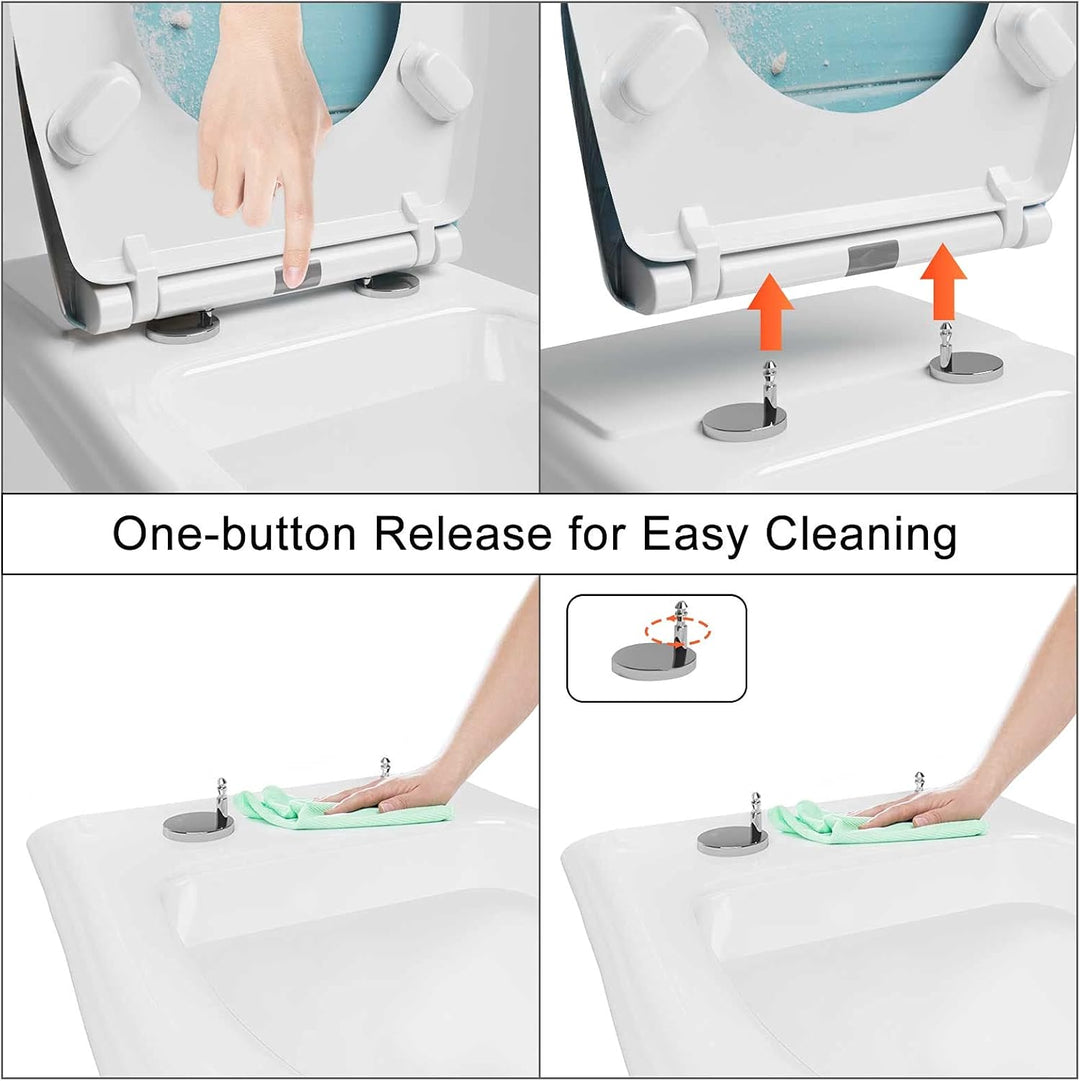 One-button Release for Easy Cleaning