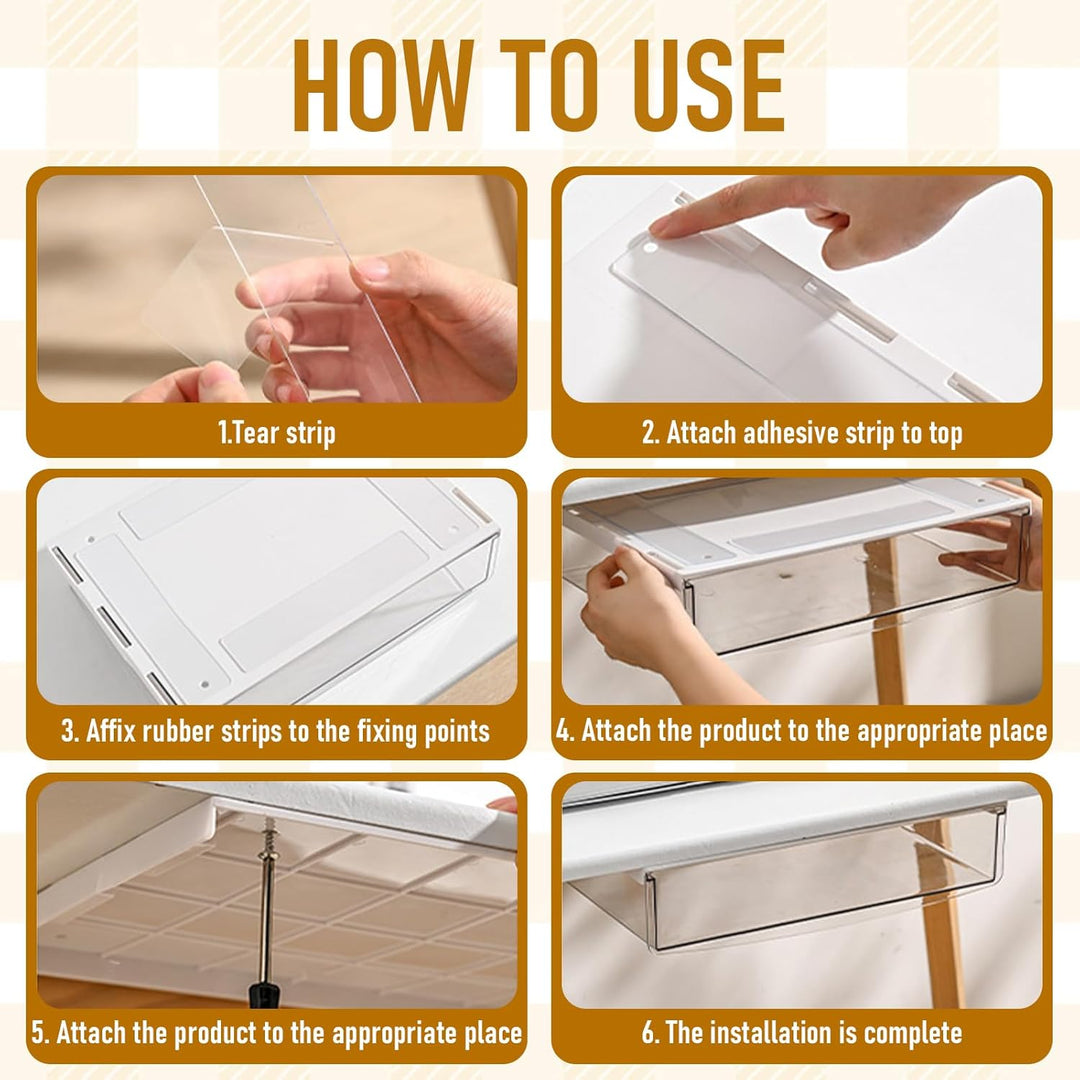 HOW TO USE

1.Tear strip

2. Attach adhesive strip to top

3. Affix rubber strips to the fixing points

4. Attach the product to the appropriate place

5. Attach the product to the appropriate place

6. The installation is complete